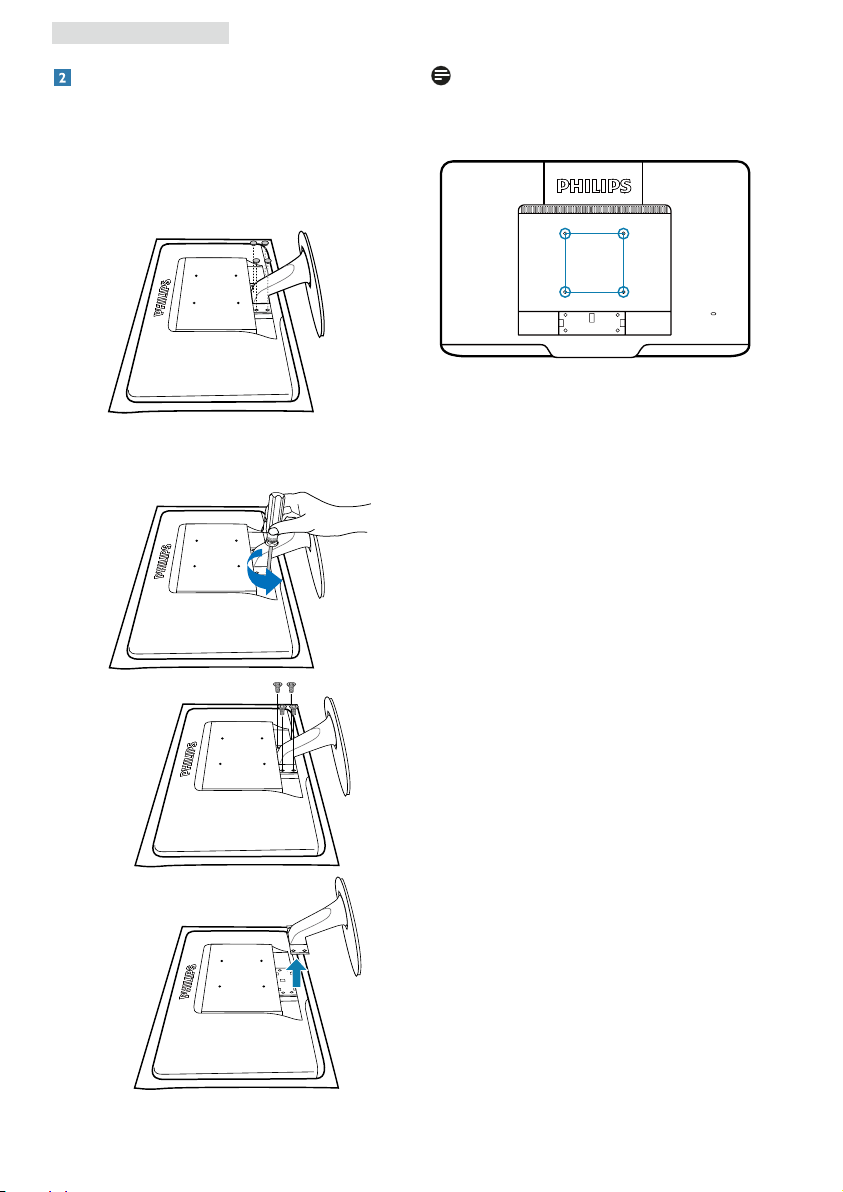 2

PHILIPS

PHILIPS

PHILIPS

PHILIPS

PHILIPS