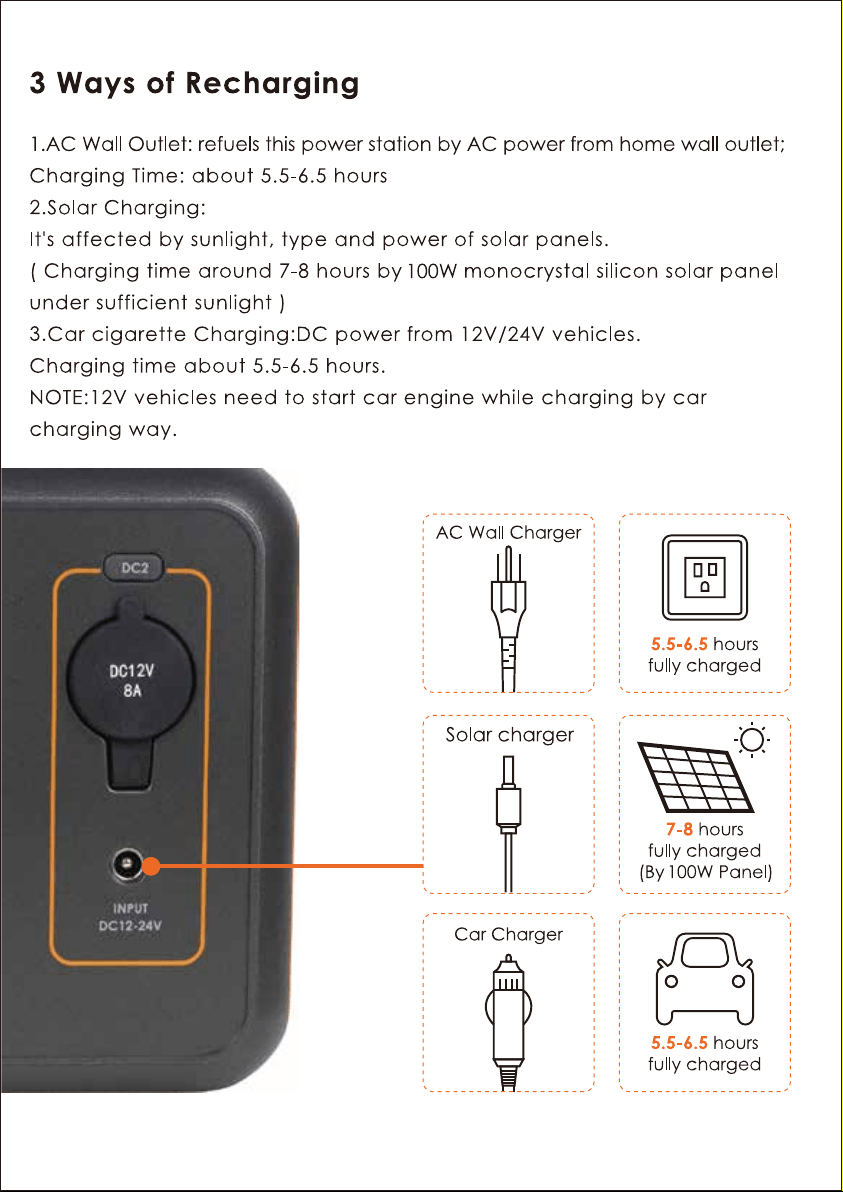 3 Ways of Recharging

1.AC Wall Outlet: refuels this power station by AC power from home wall outlet;
Charging Time: about 5.5-6.5 hours
2.Solar Charging:
It's affected by sunlight, type and power of solar panels.
( Charging time around 7-8 hours by 100W monocrystal silicon solar panel under sufficient sunlight )
3.Car cigarette Charging:DC power from 12V/24V vehicles.
Charging time about 5.5-6.5 hours.
NOTE:12V vehicles need to start car engine while charging by car charging way.

DC2
DC12V
8A
INPUT
DC12-24V

AC Wall Charger
5.5-6.5 hours
fully charged

Solar charger
7-8 hours
fully charged
(By 100W Panel)

Car Charger
5.5-6.5 hours
fully charged