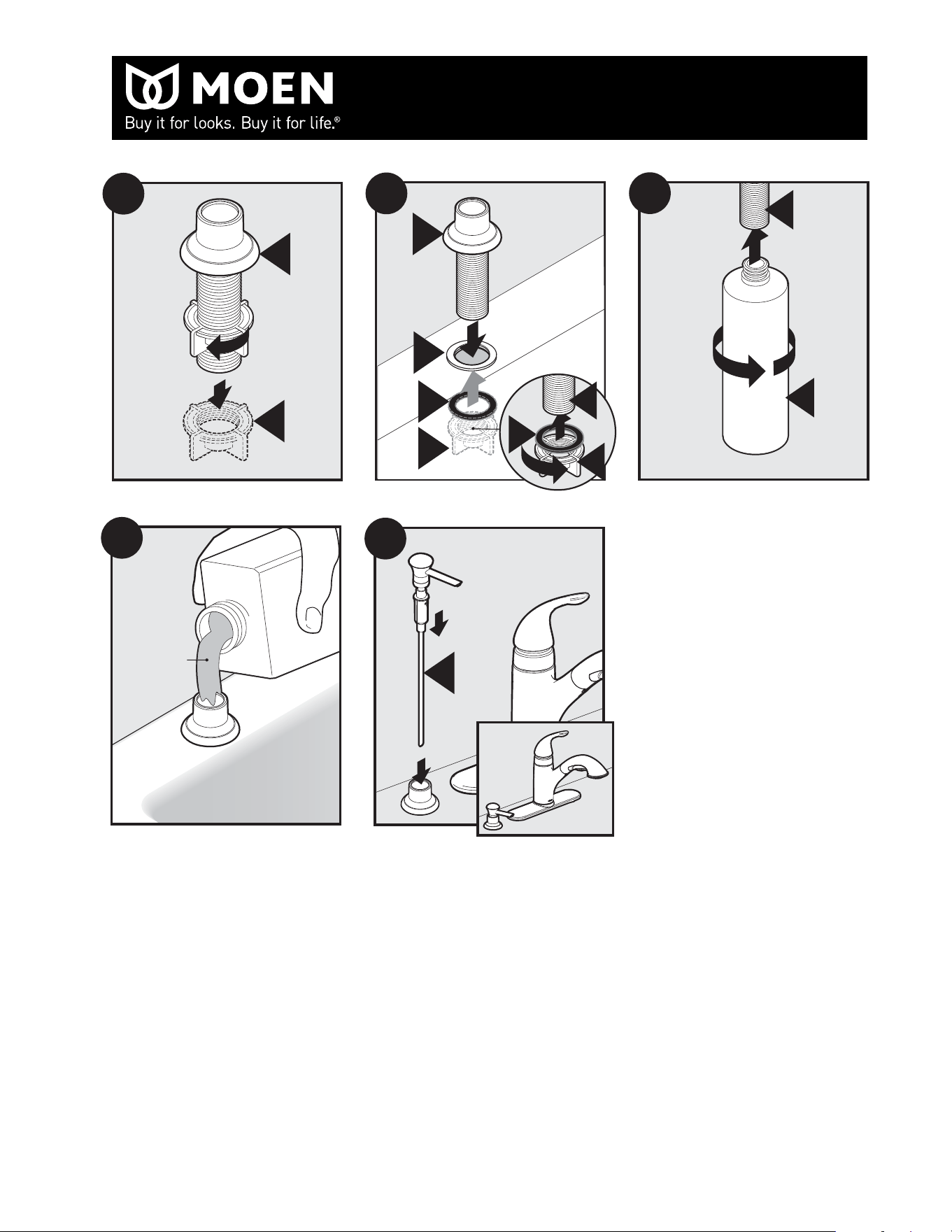 MOEN
Buy it for looks. Buy it for life.®