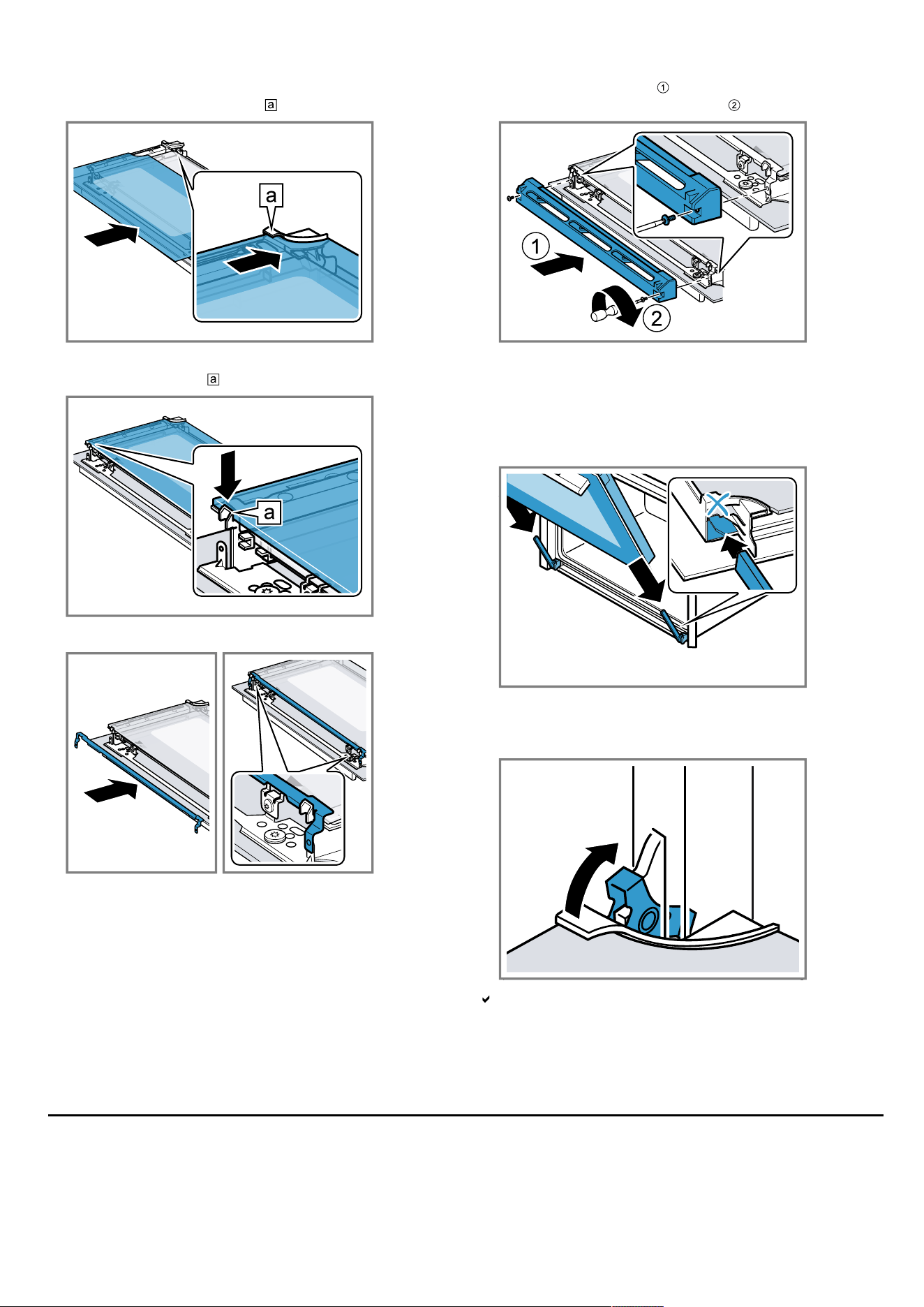 a

a

a

a

①
②

1

2