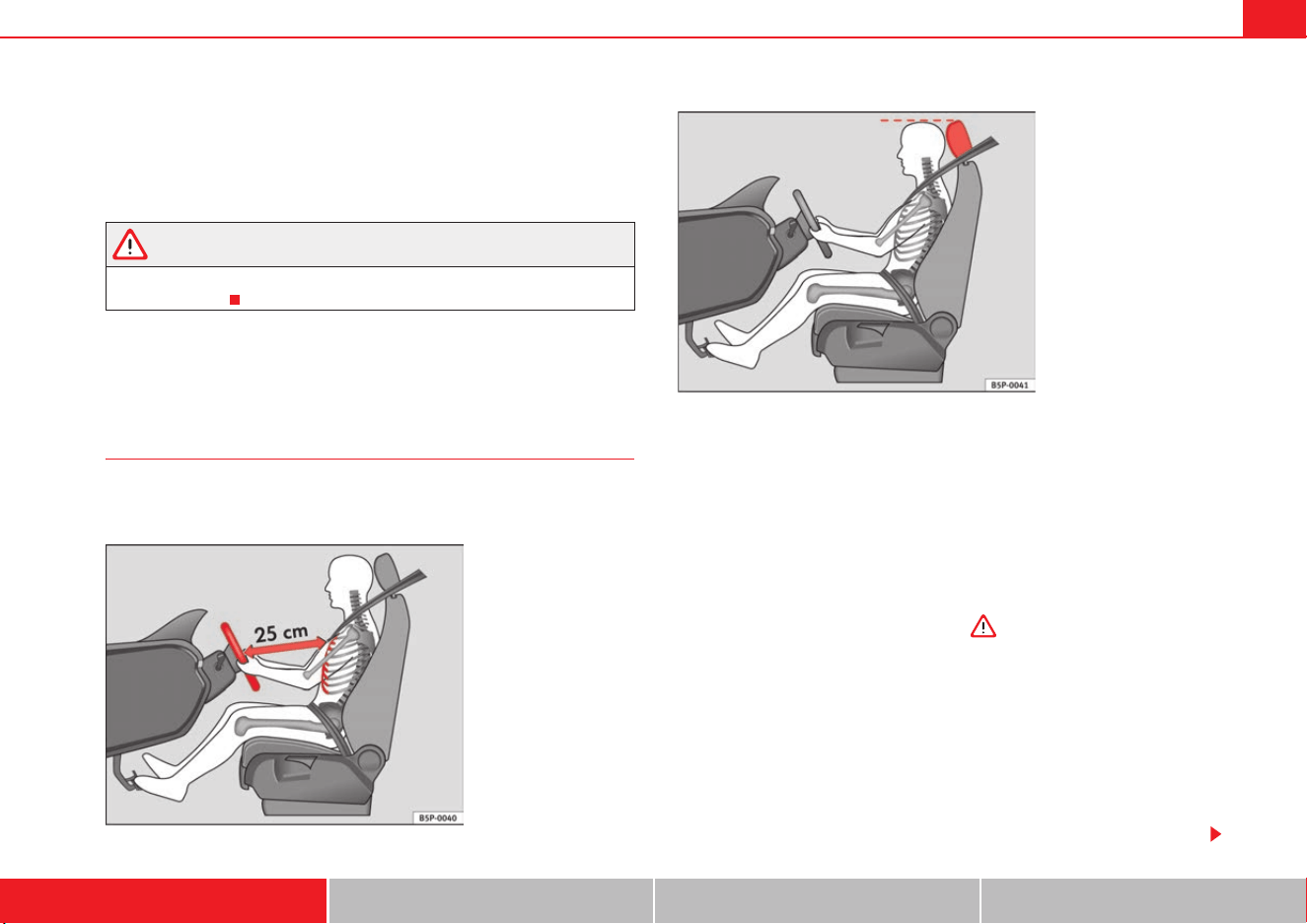 25 cm

B5P-0040

B5P-0041