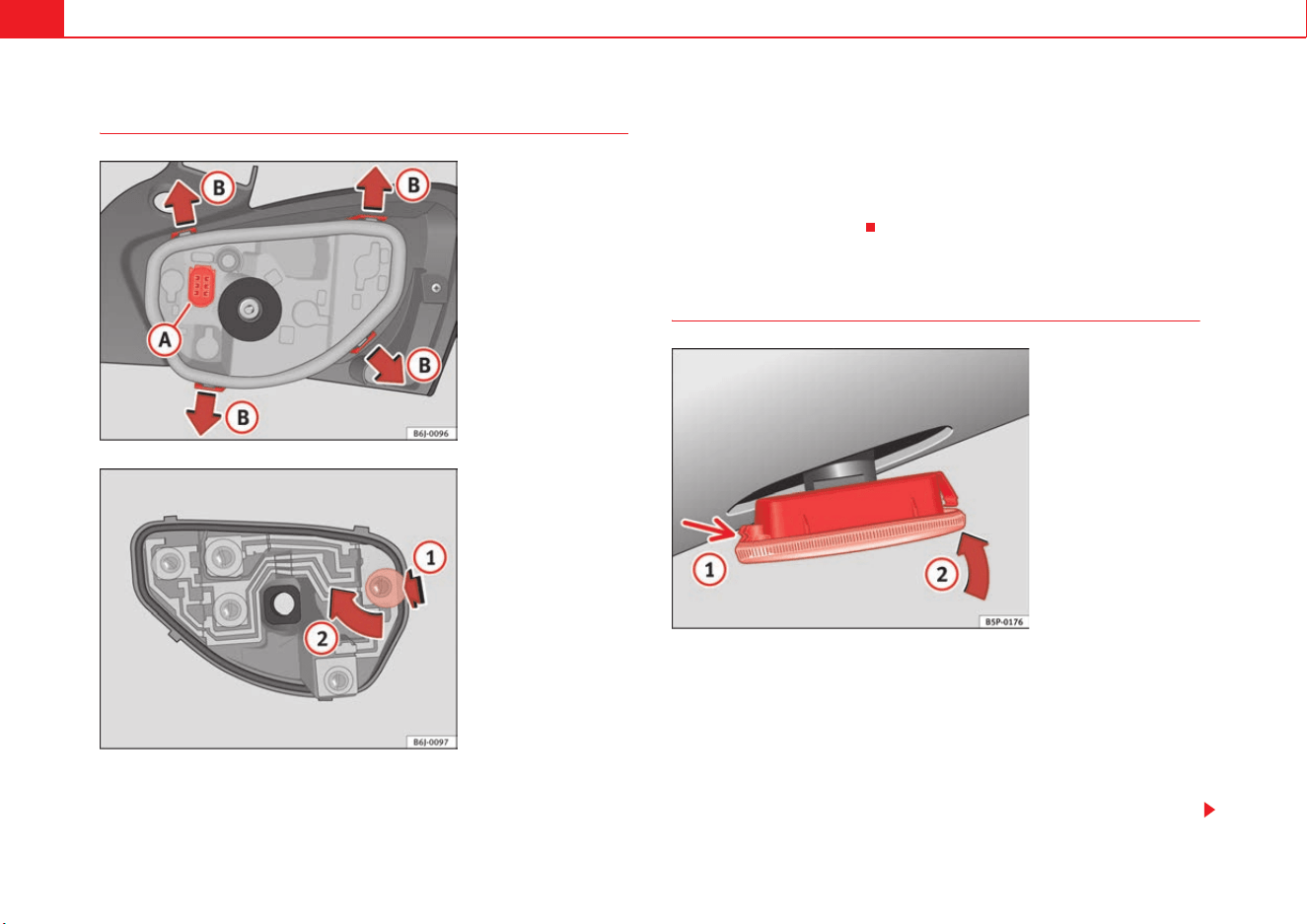 B
B
A
B
B
B6J-0096

1
2
B6J-0097

1
2
B5P-0176