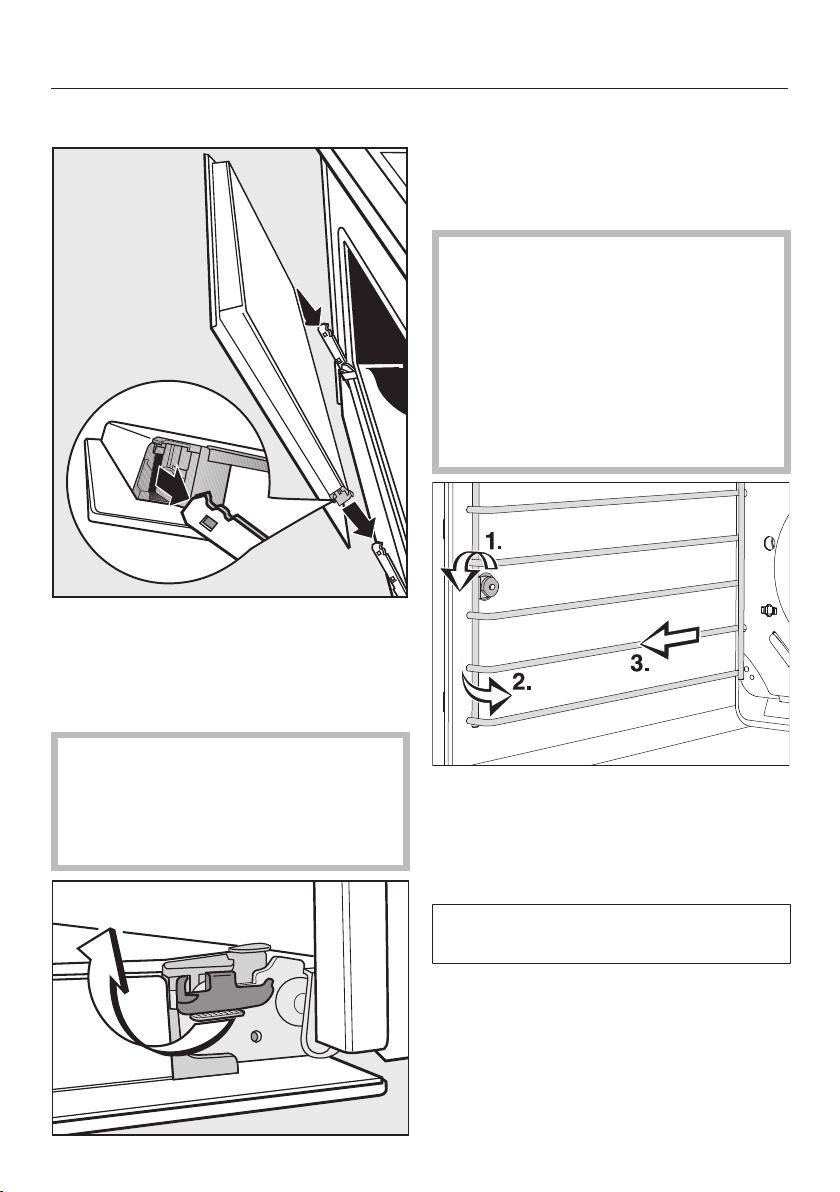 1.

2.

3.