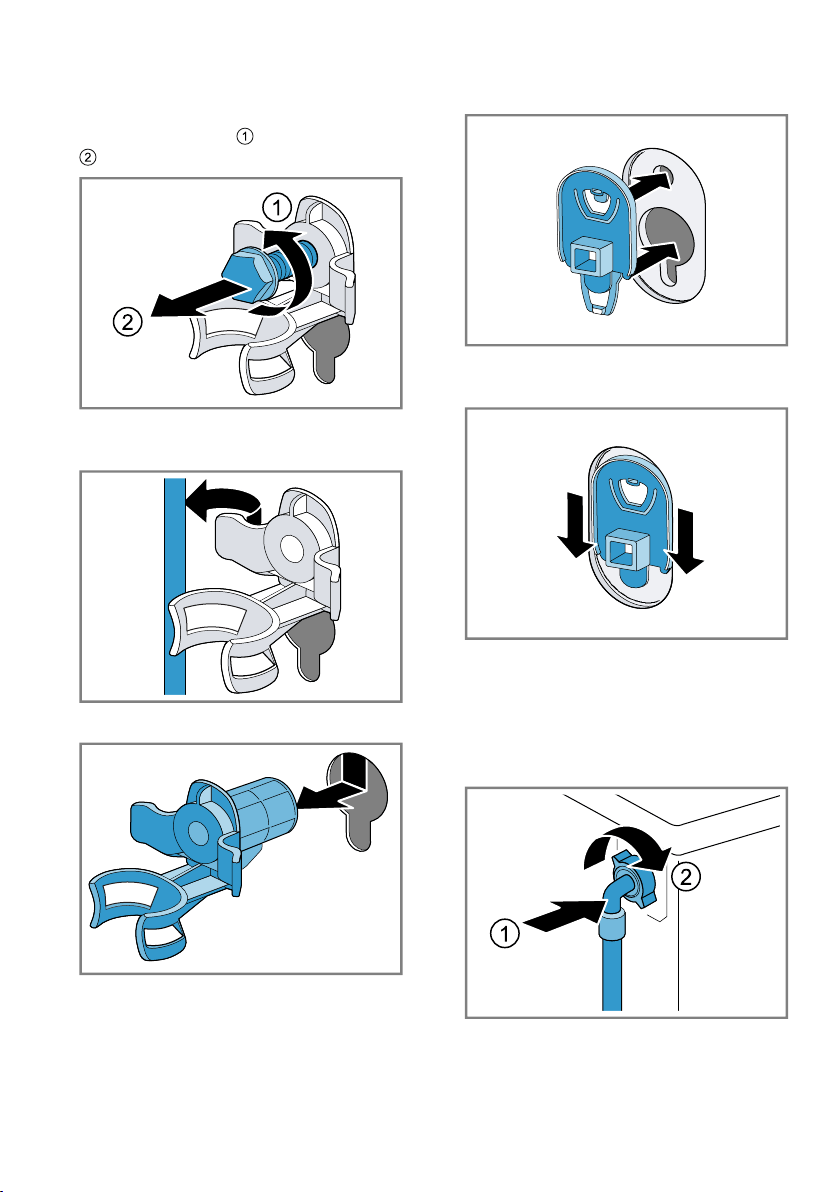 ①
②

①
②

②
①