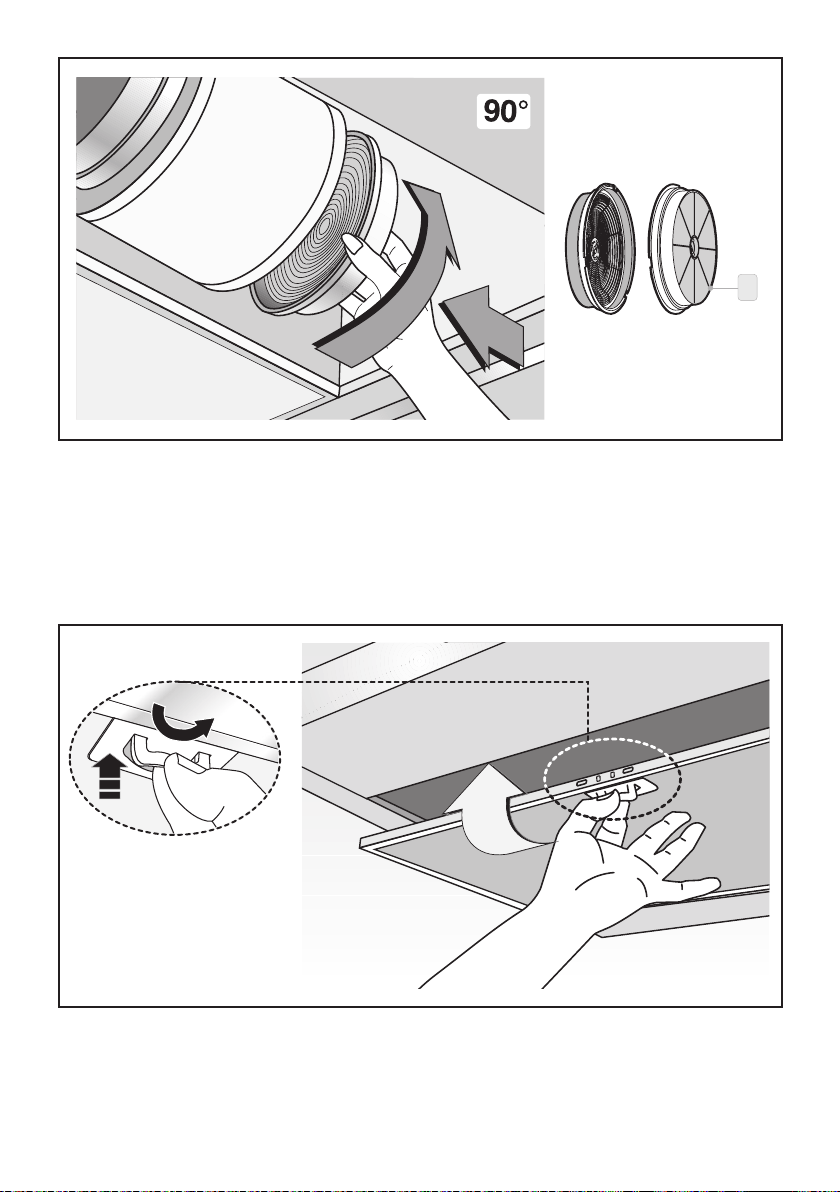 90°