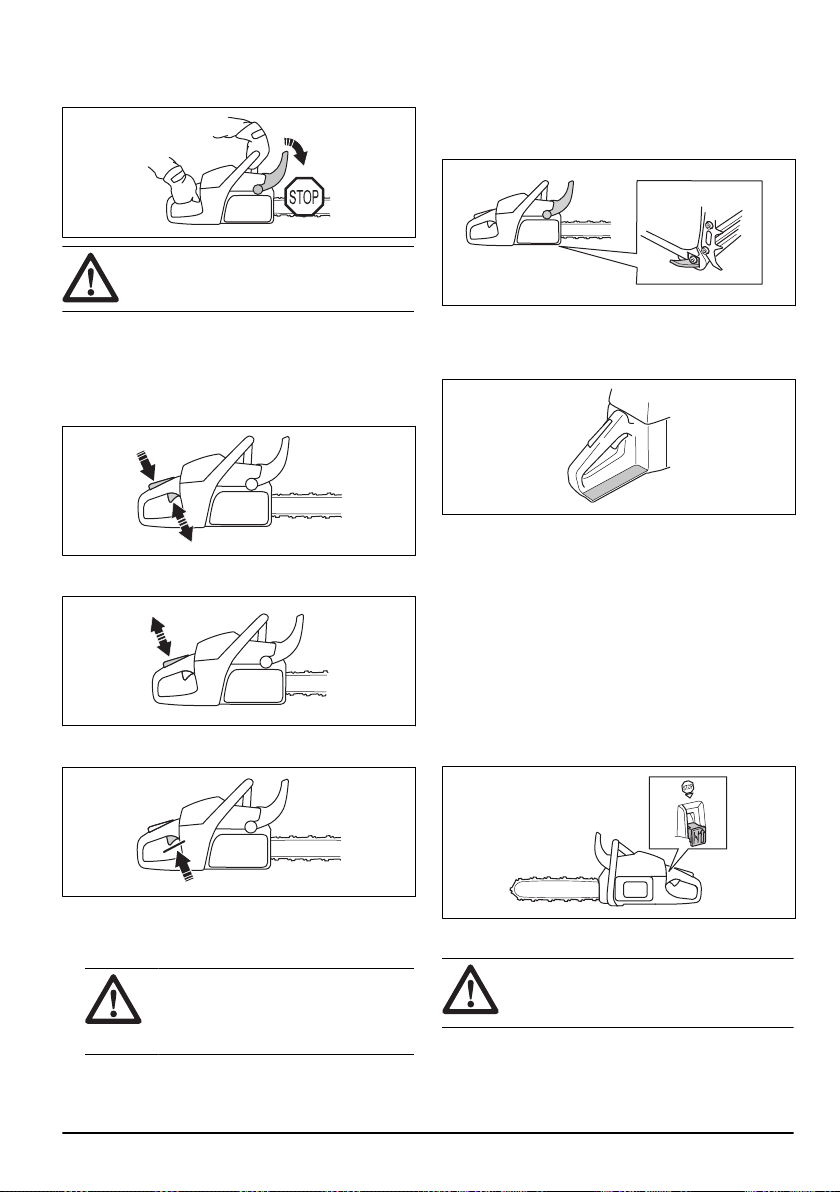 STOP