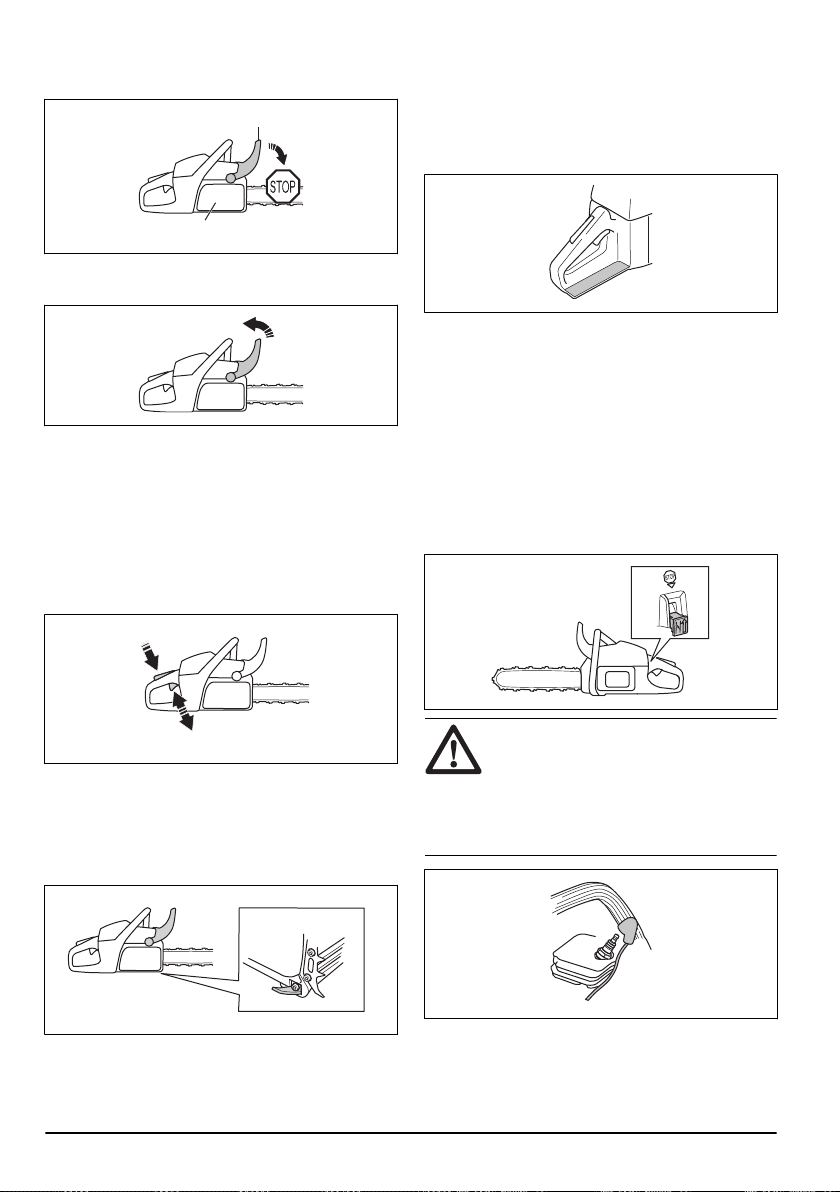 STOP