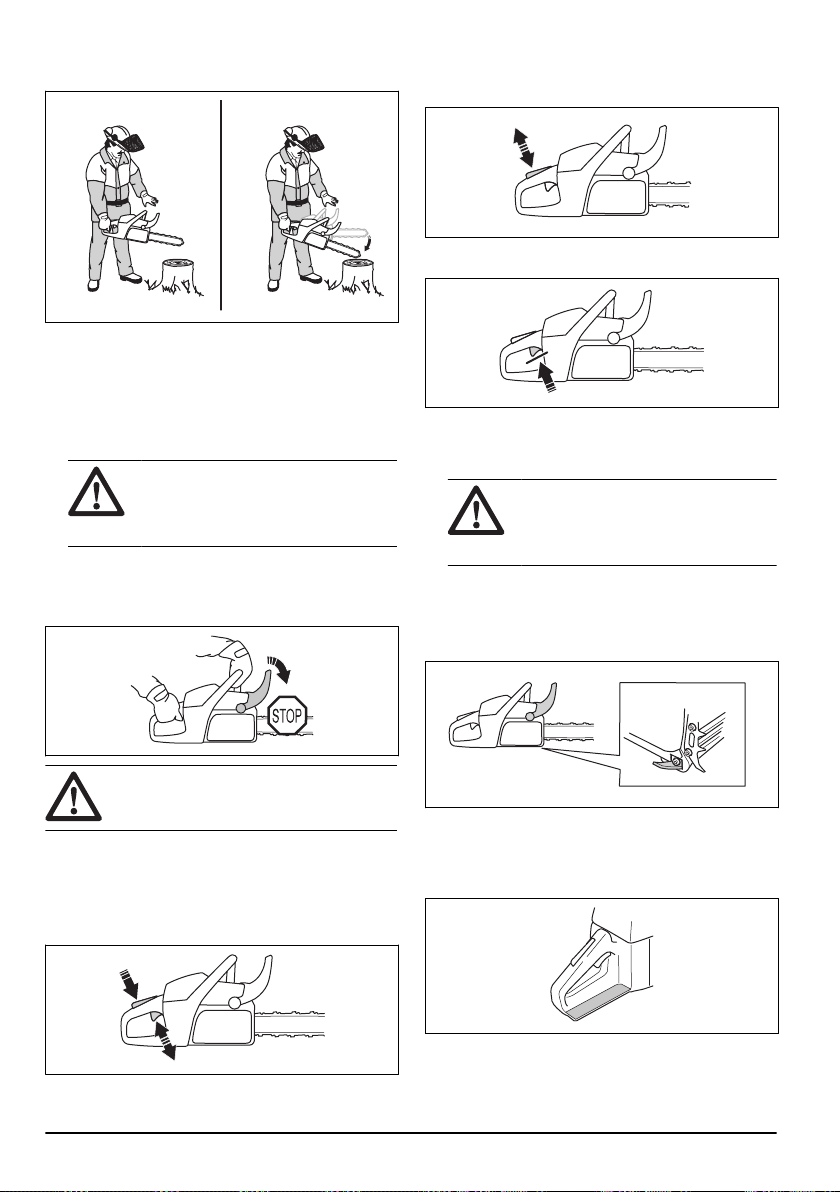 STOP