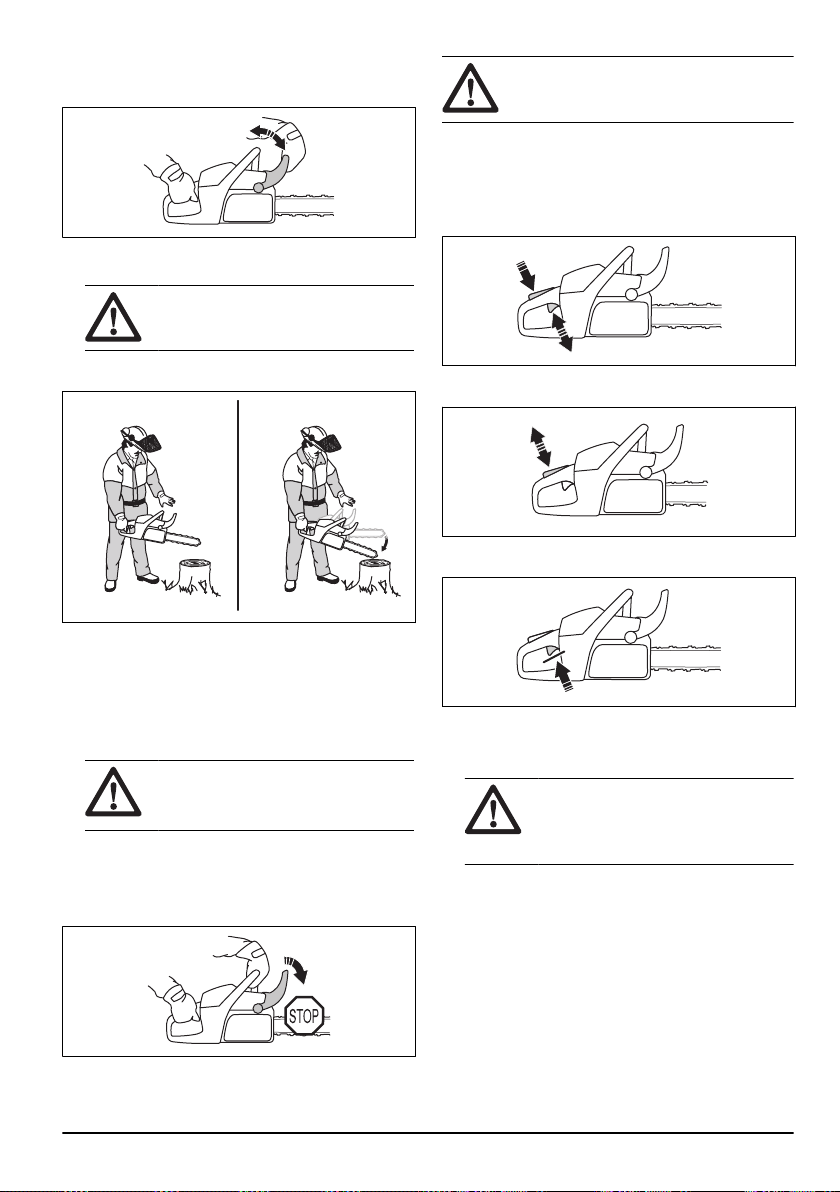 STOP