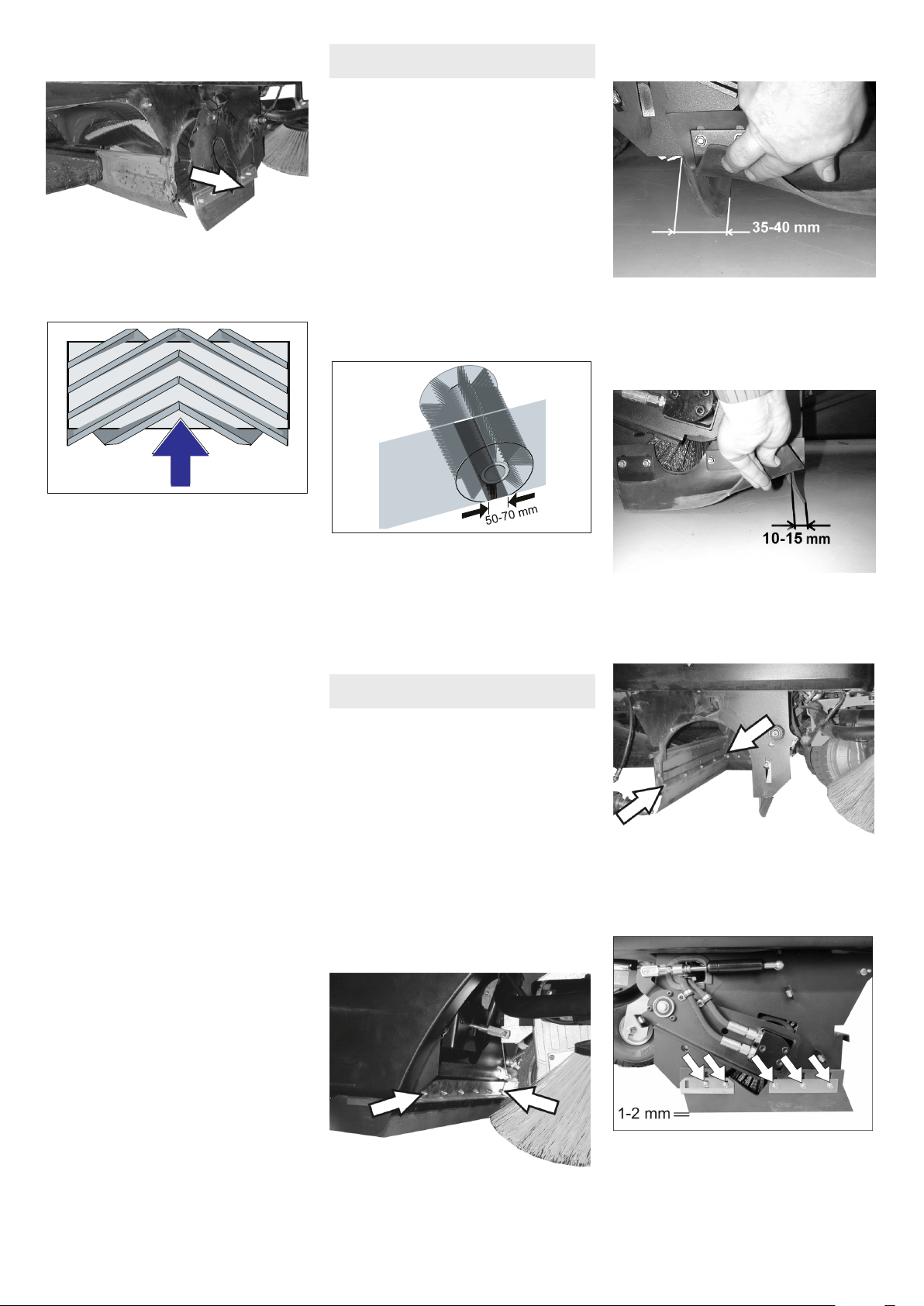 35-40 mm

50-70 mm

10-15 mm

1-2 mm