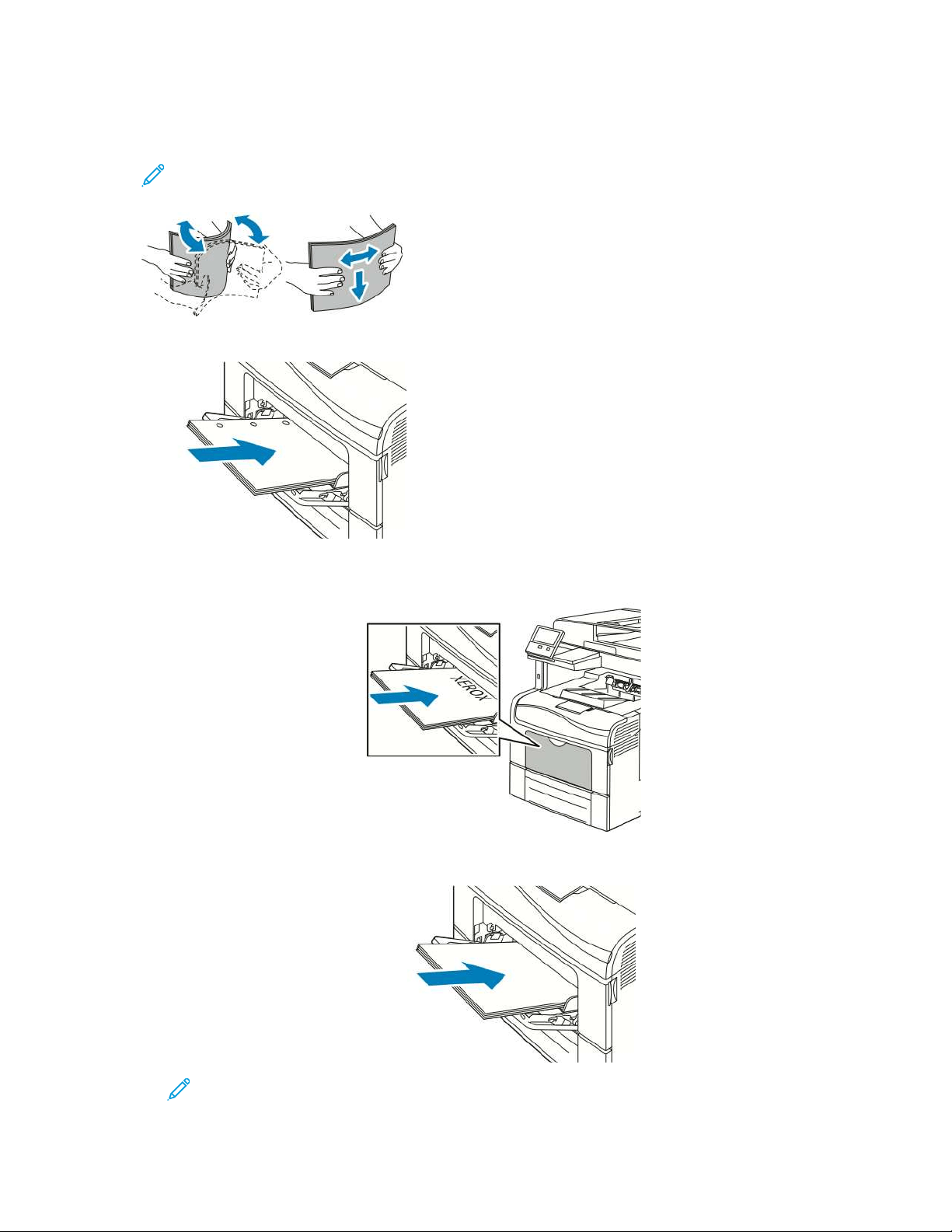 XEROX