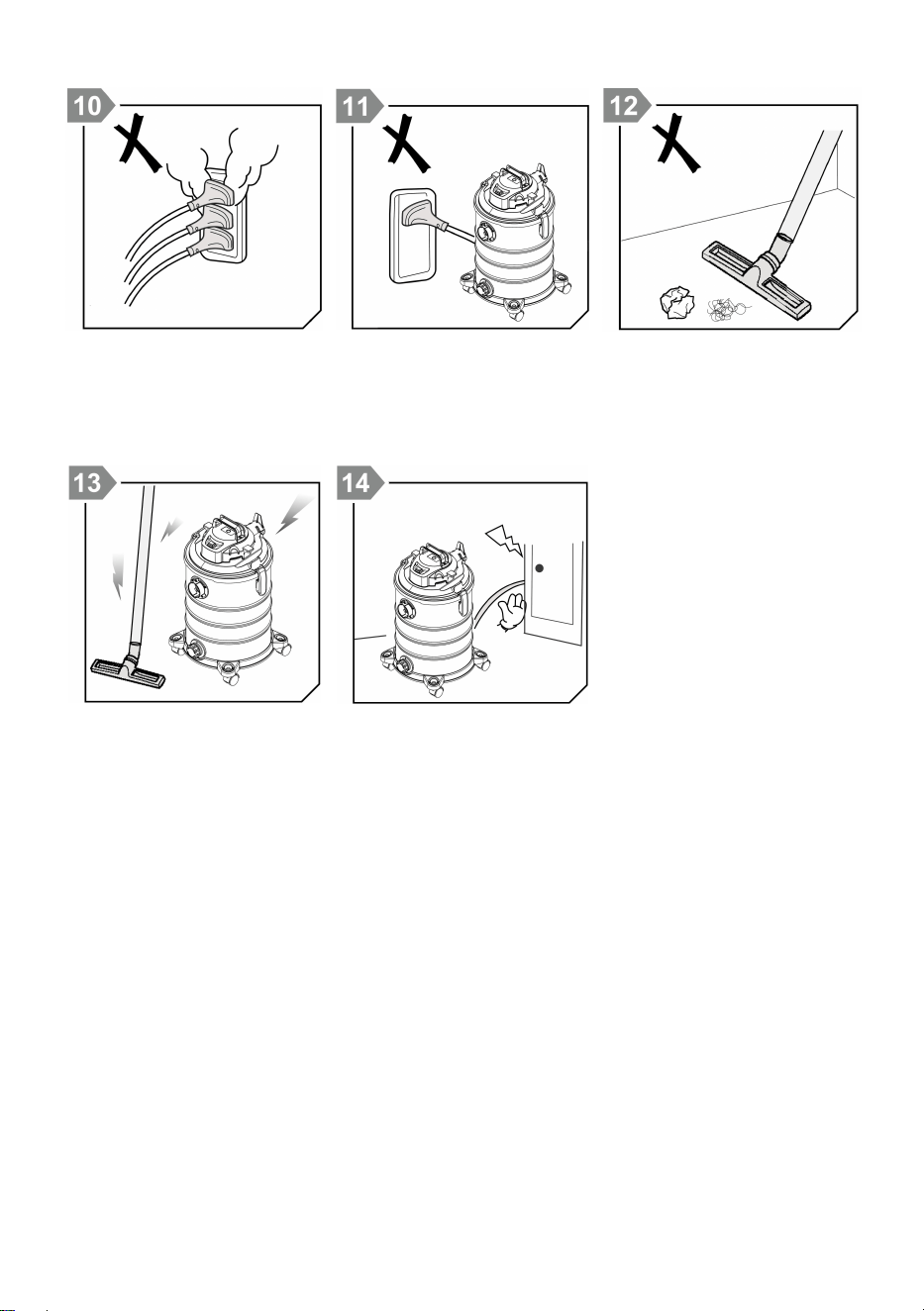 10

11

12

13

14