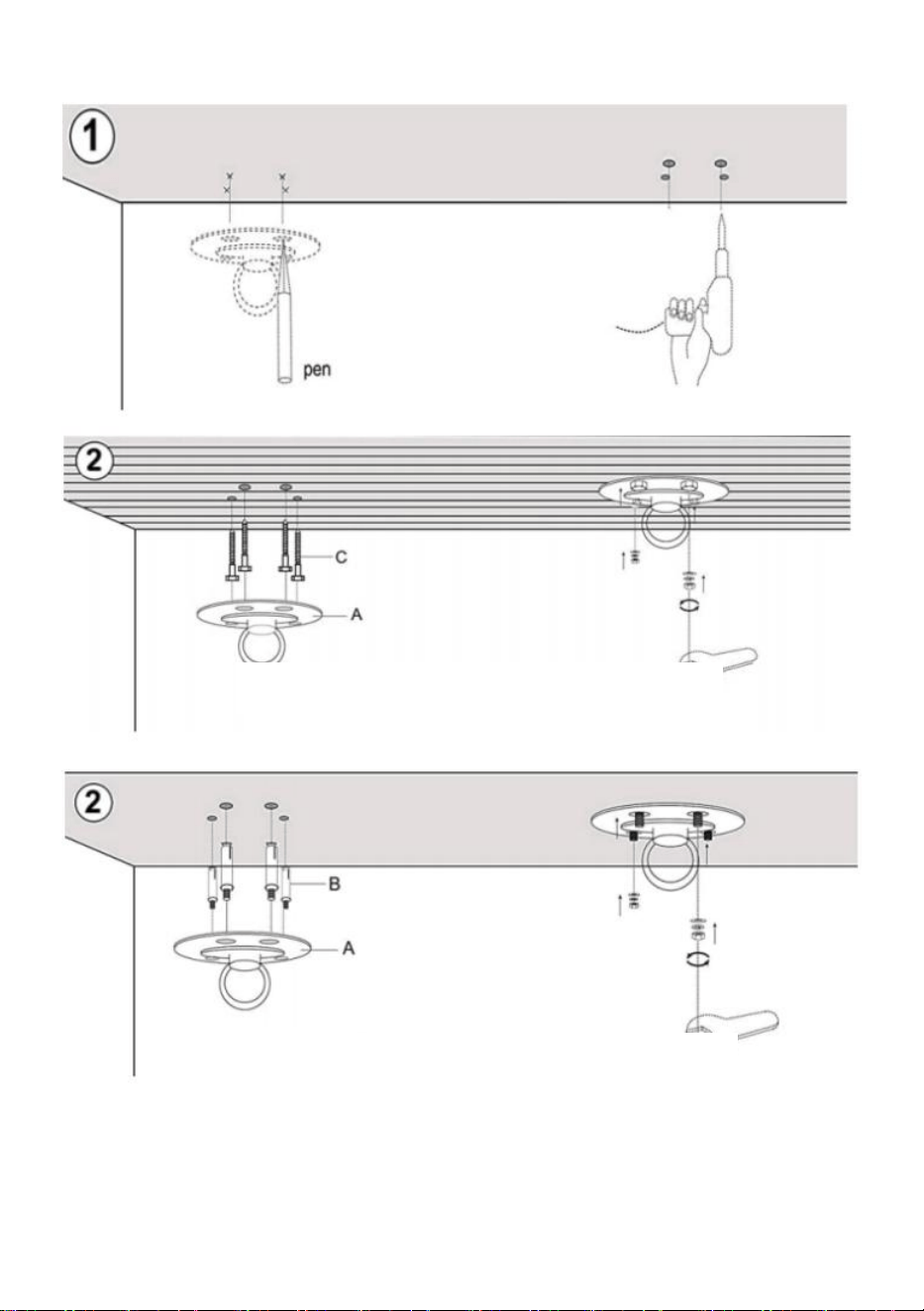 1

pen

2

C

A

2

B

A