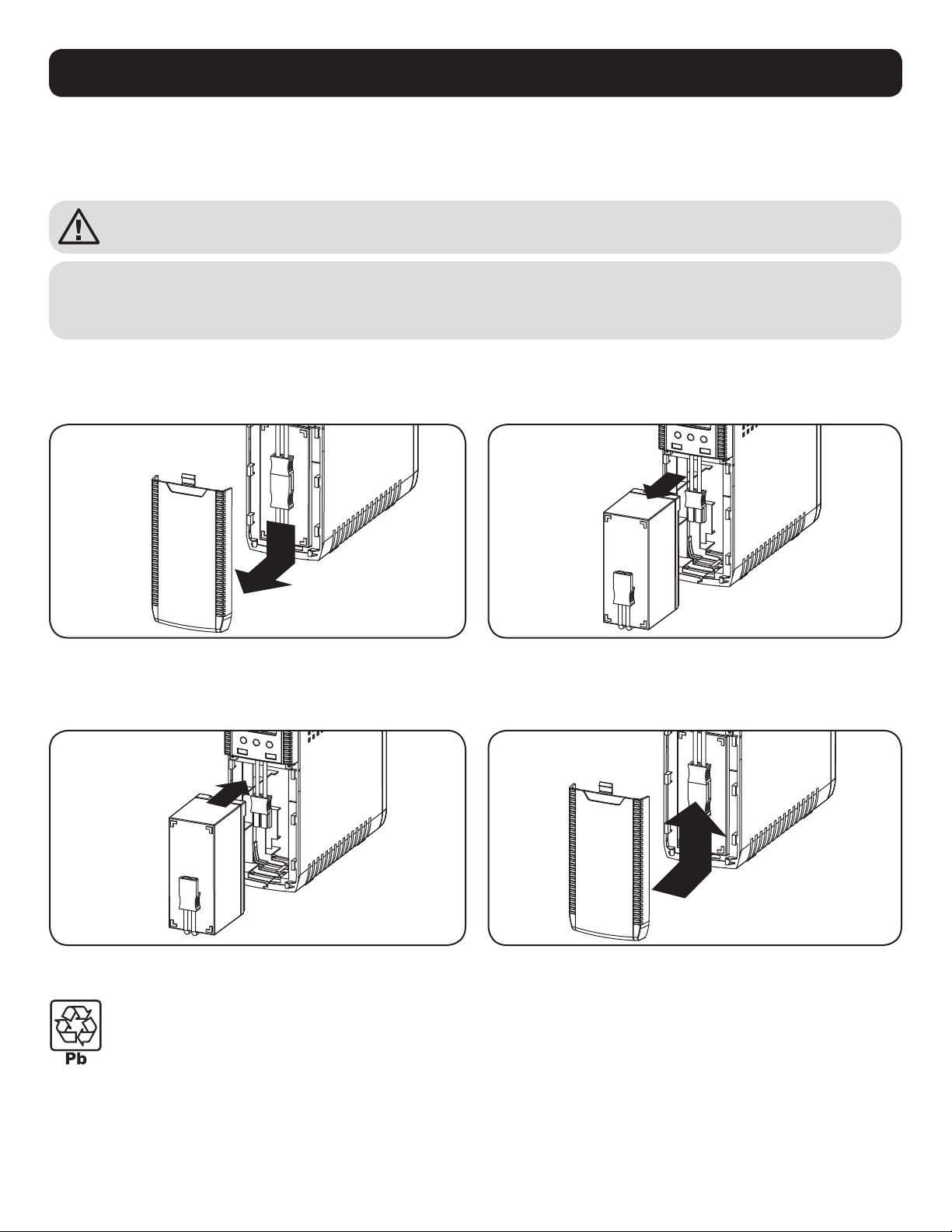 Pb