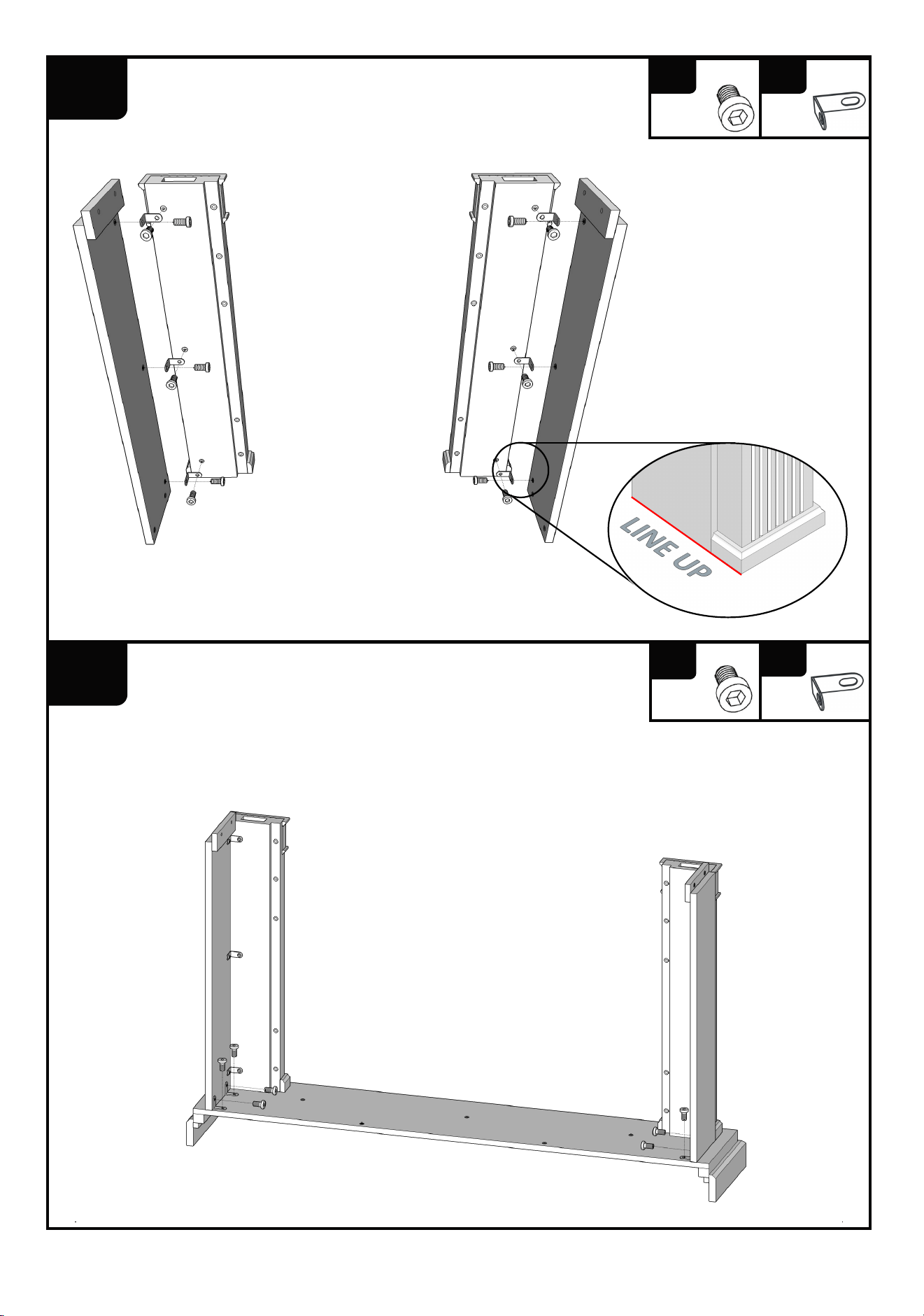 LINE UP