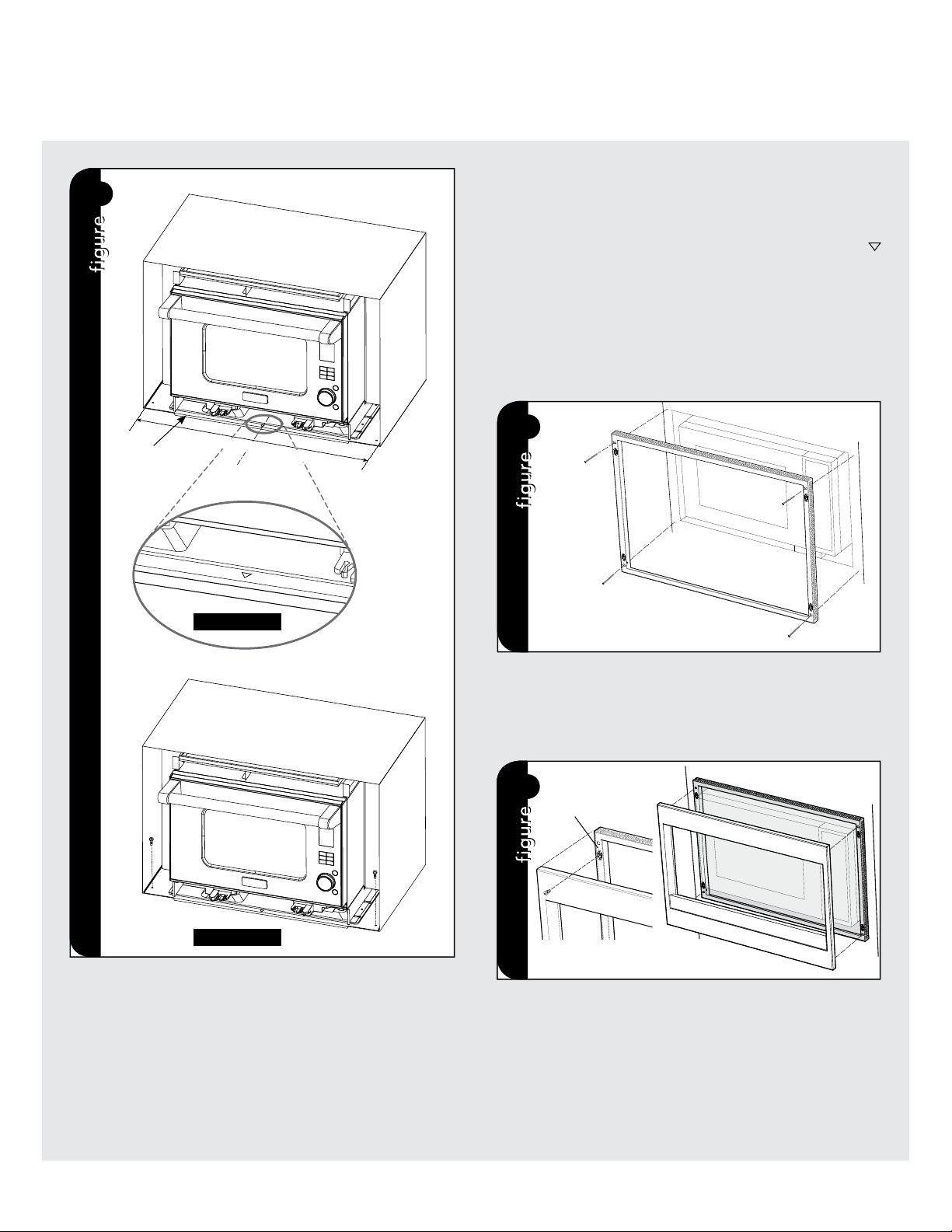 figure

figure

figure