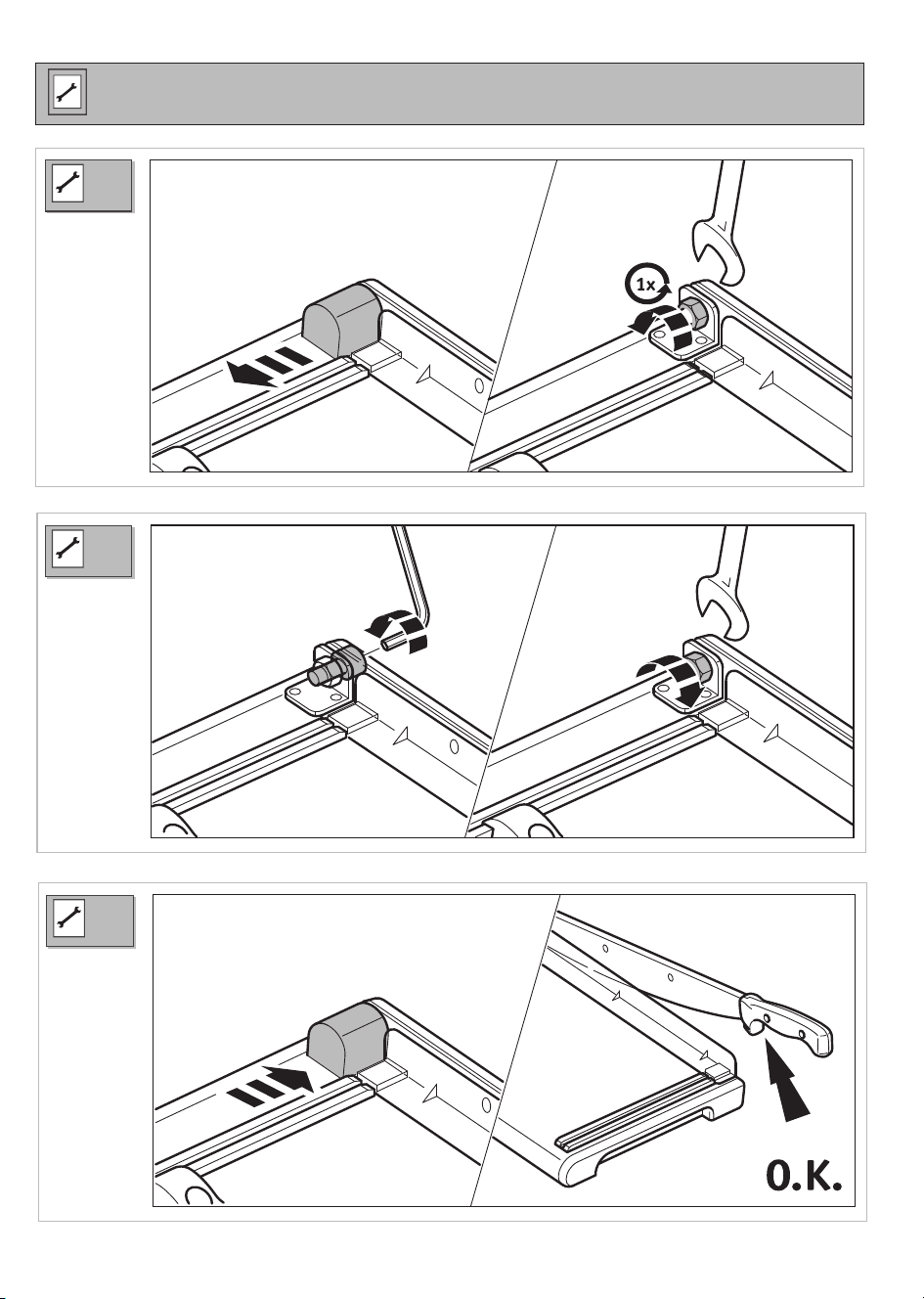 1x

O.K.