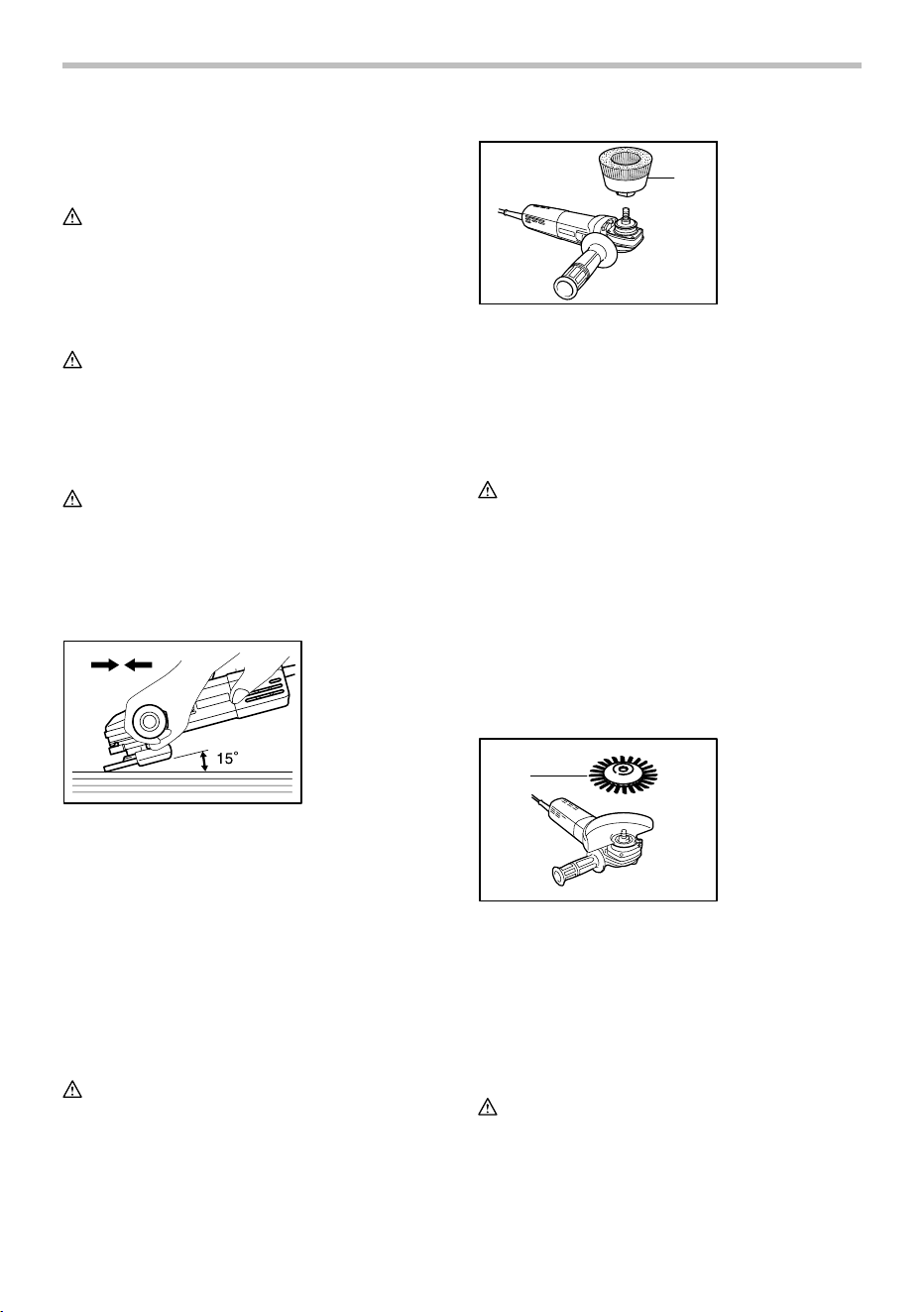 15°