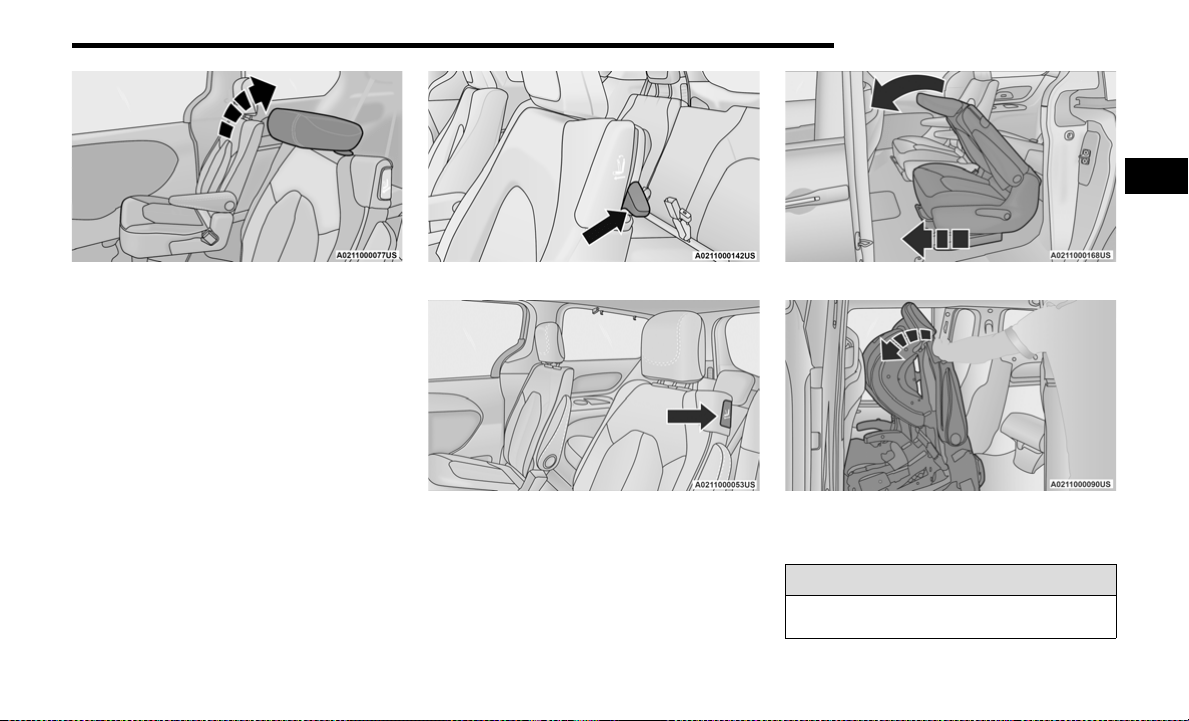 A0211000077US

A0211000142US

A0211000053US

A0211000168US

A0211000090US