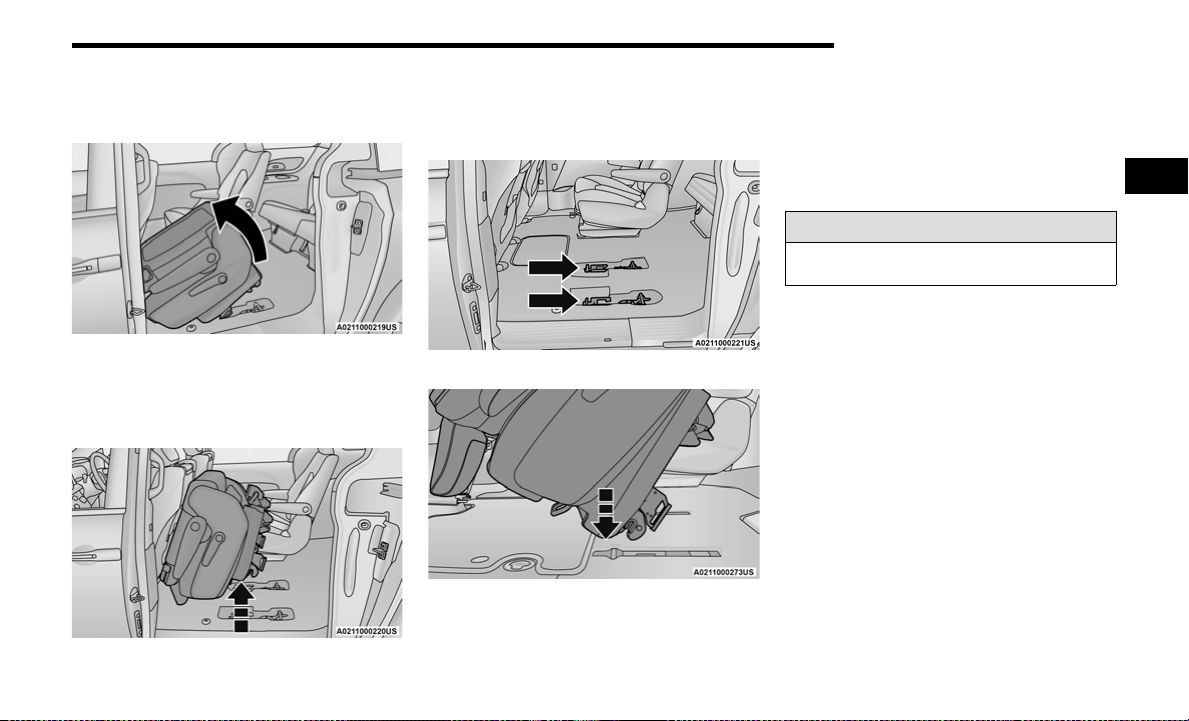 A0211000219US

A0211000220US

A0211000221US

A0211000273US