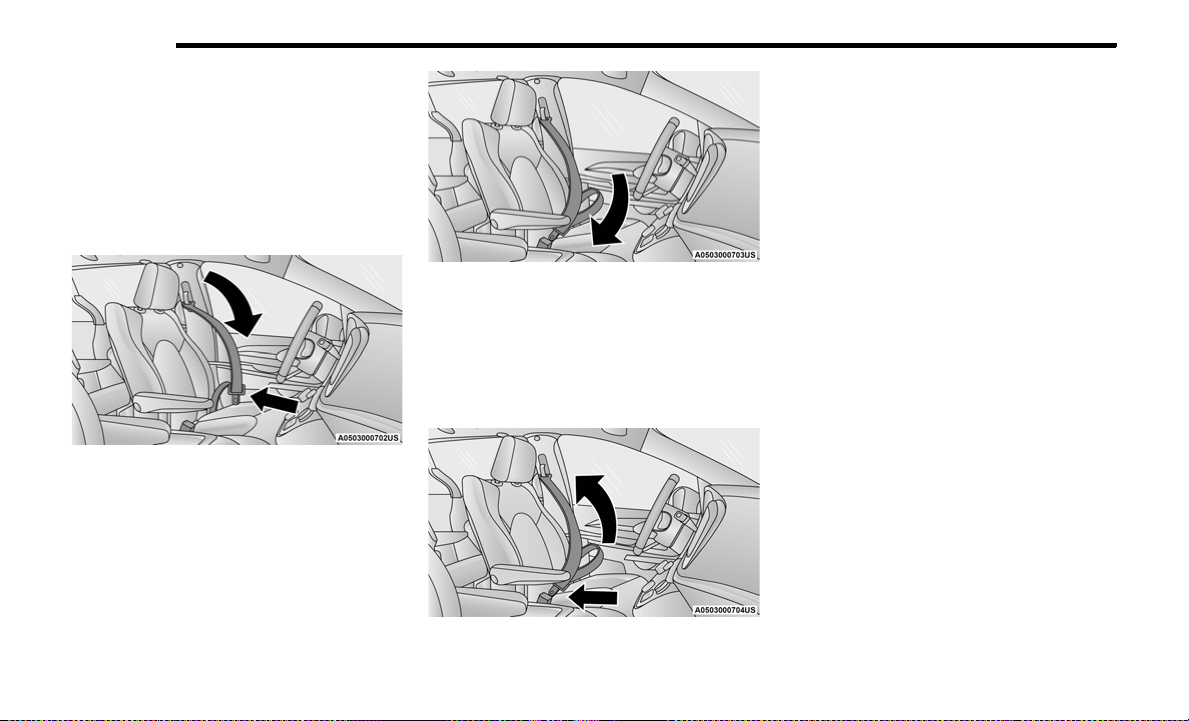 A0503000702US

A0503000703US

A0503000704US