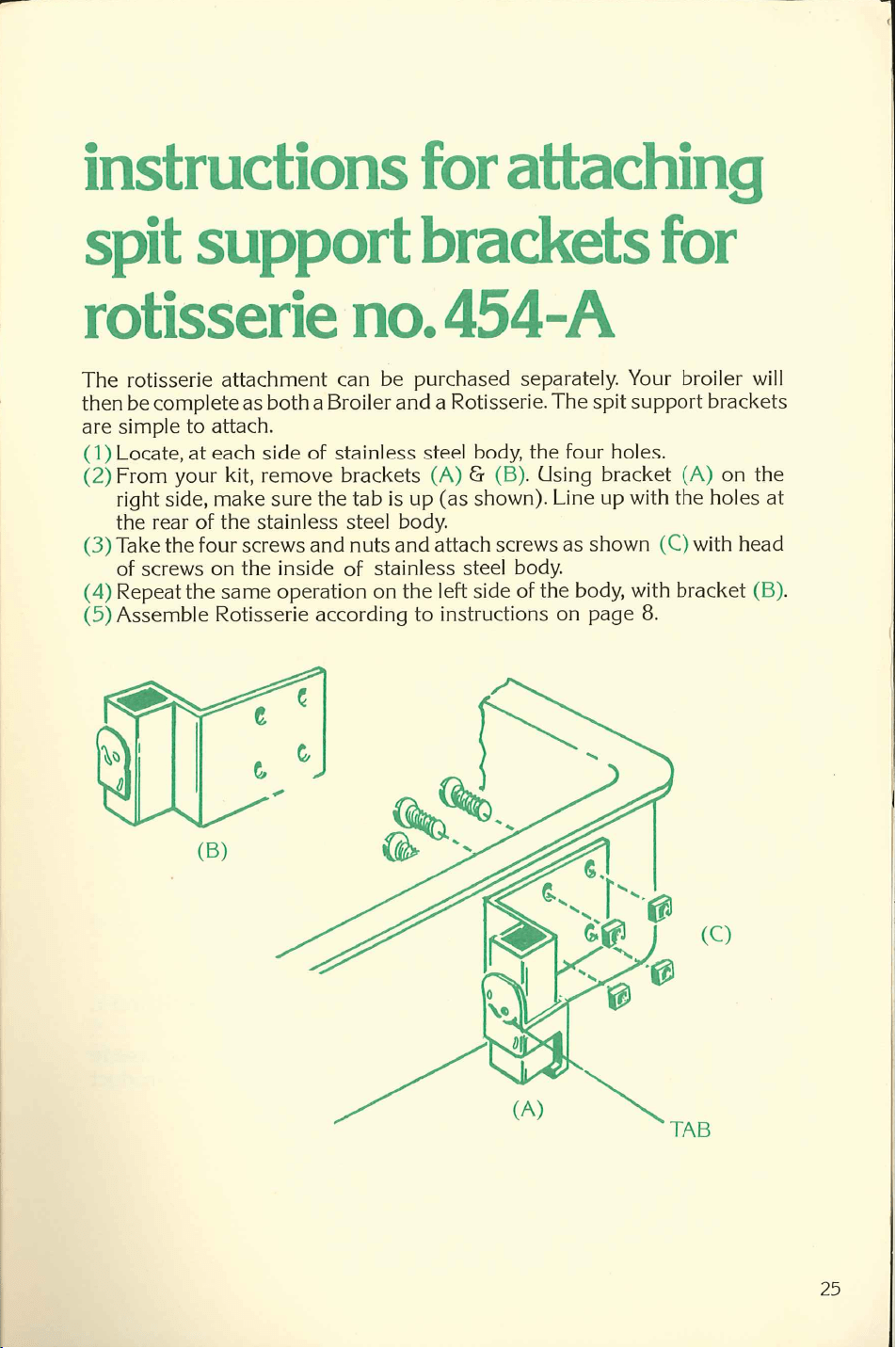 instructions for attaching spit support brackets for rotisserie no. 454-A

The rotisserie attachment can be purchased separately. Your broiler will then be complete as both a Broiler and a Rotisserie. The spit support brackets are simple to attach.

(1) Locate, at each side of stainless steel body, the four holes.
(2) From your kit, remove brackets (A) & (B). Using bracket (A) on the right side, make sure the tab is up (as shown). Line up with the holes at the rear of the stainless steel body.
(3) Take the four screws and nuts and attach screws as shown (C) with head of screws on the inside of stainless steel body.
(4) Repeat the same operation on the left side of the body, with bracket (B).
(5) Assemble Rotisserie according to instructions on page 8.

(B)

(C)

(A)

TAB

25