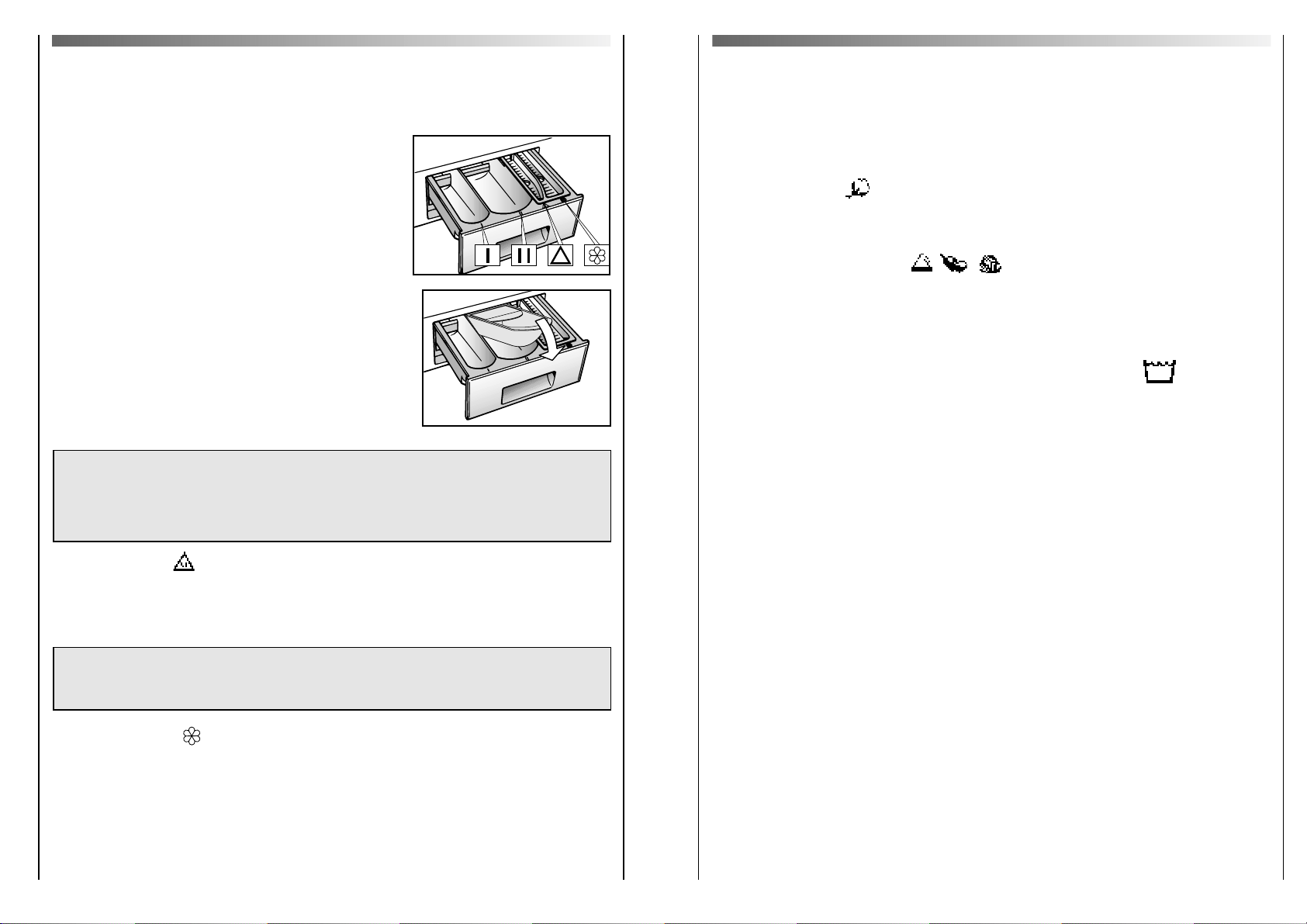 I II