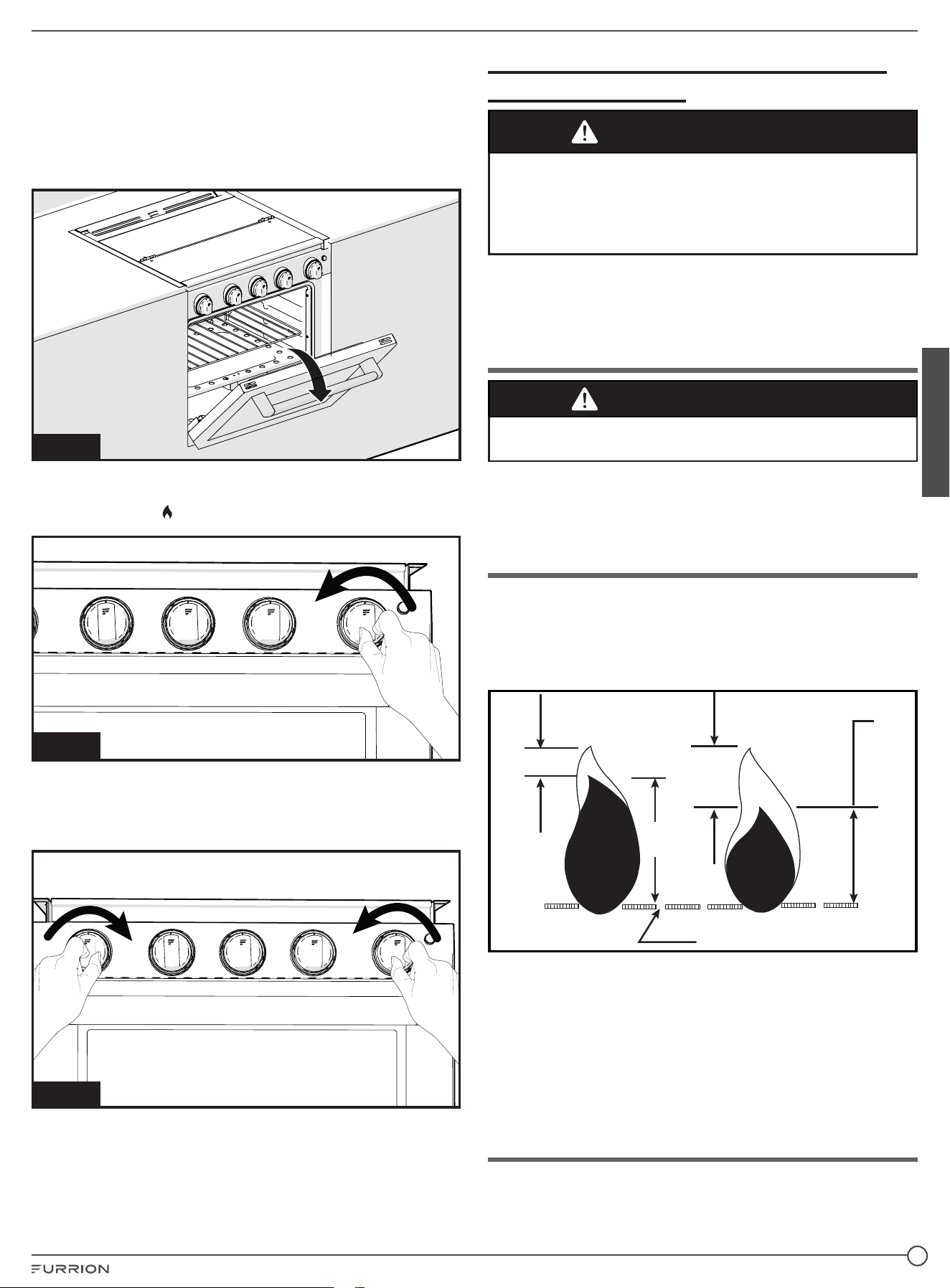 FURRION