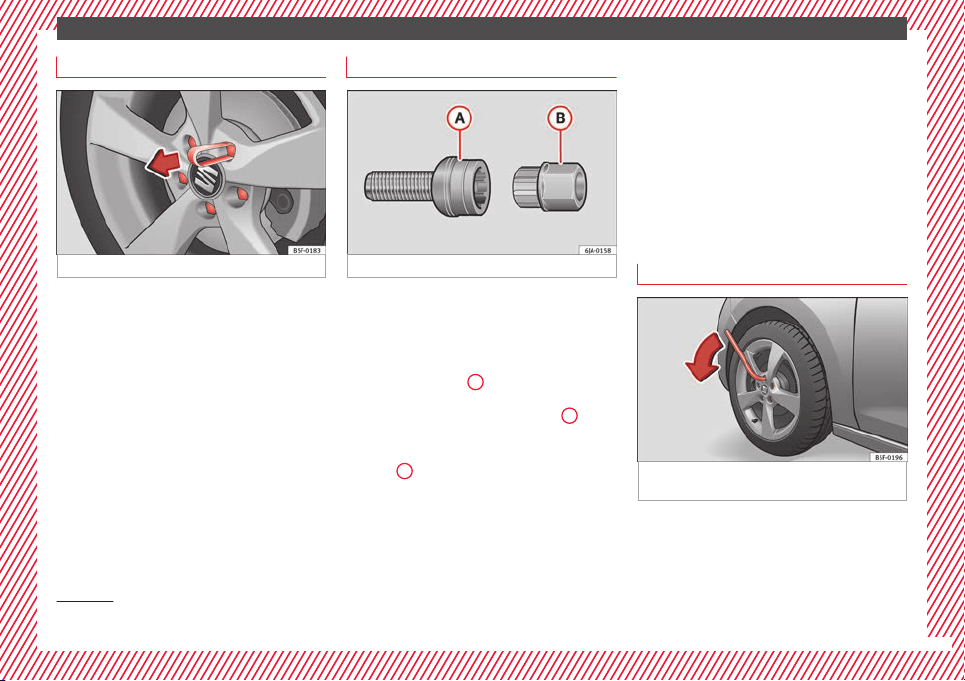 B5F-0183

A

B

6JA-0158

B5F-0196