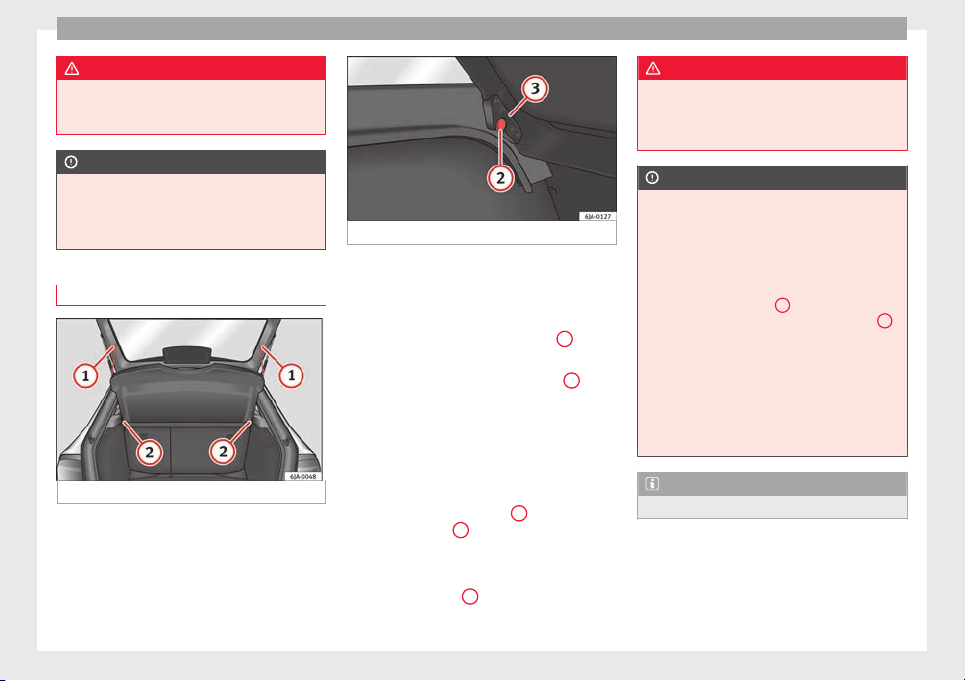 1
1
2
2
6JA-0048

3
2
6JA-0127