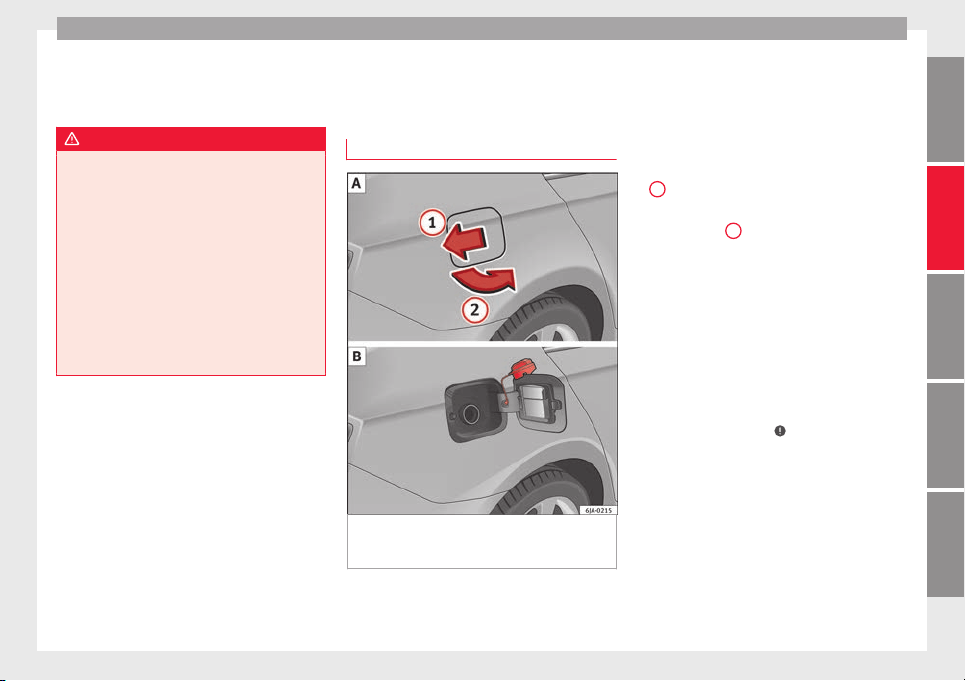 A

1

2

B

6J4-0215