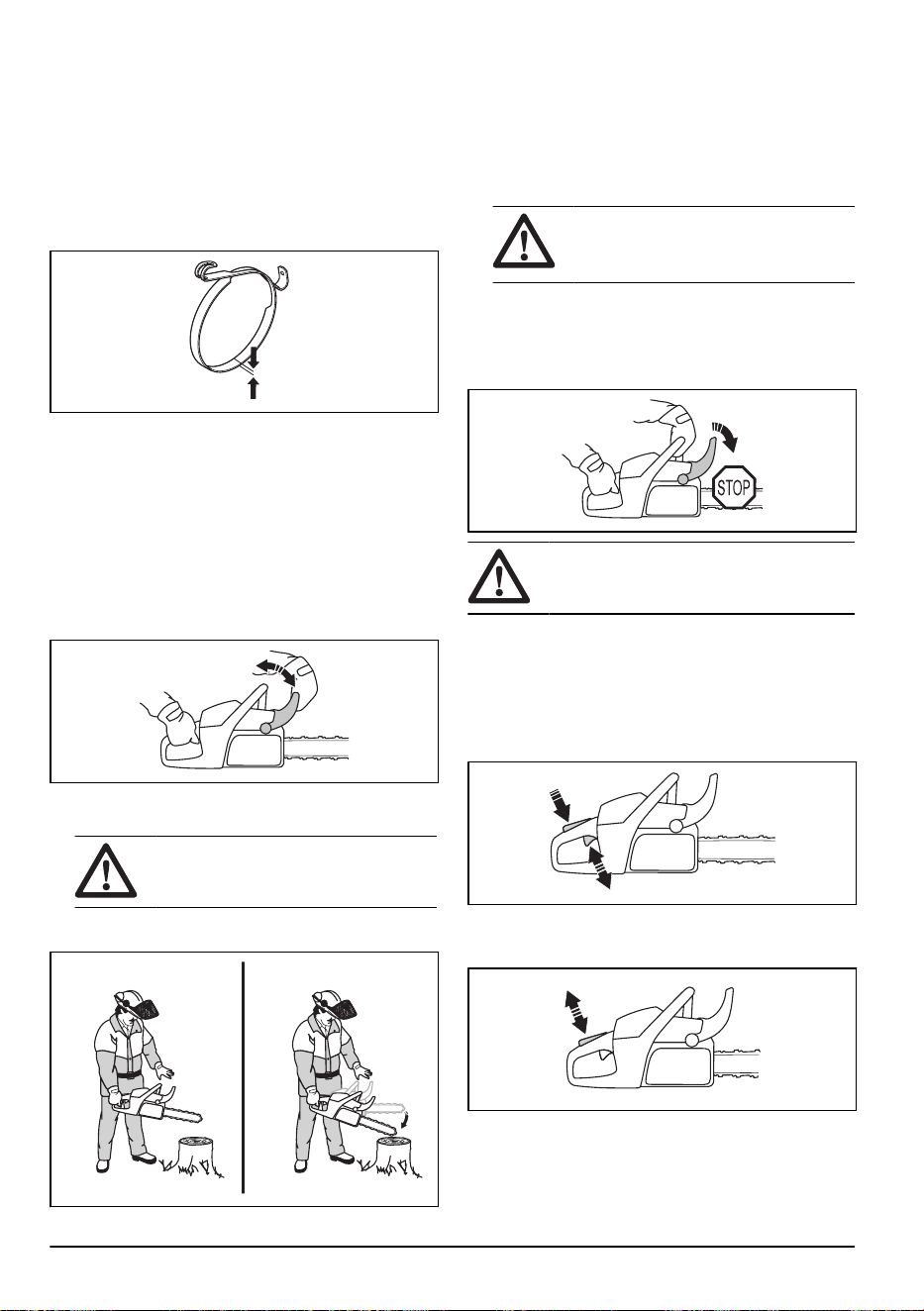 STOP