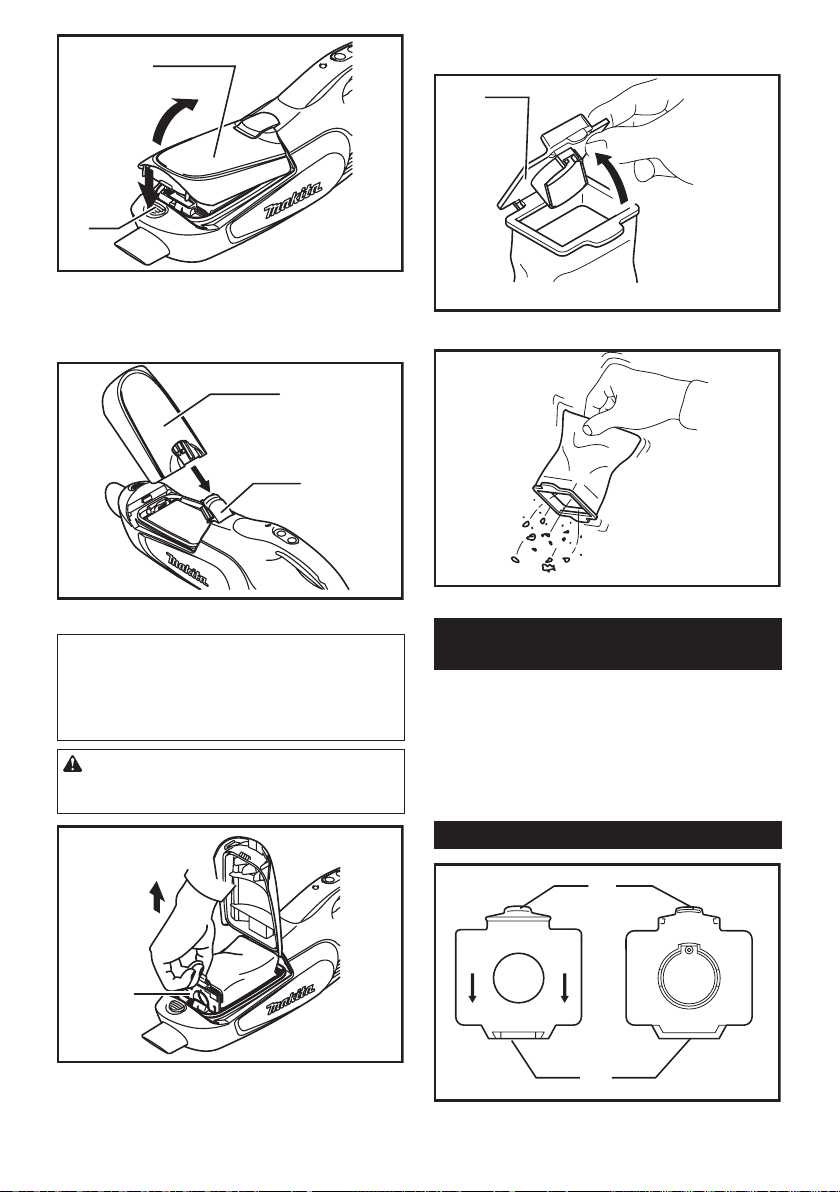 makita

makita

makita