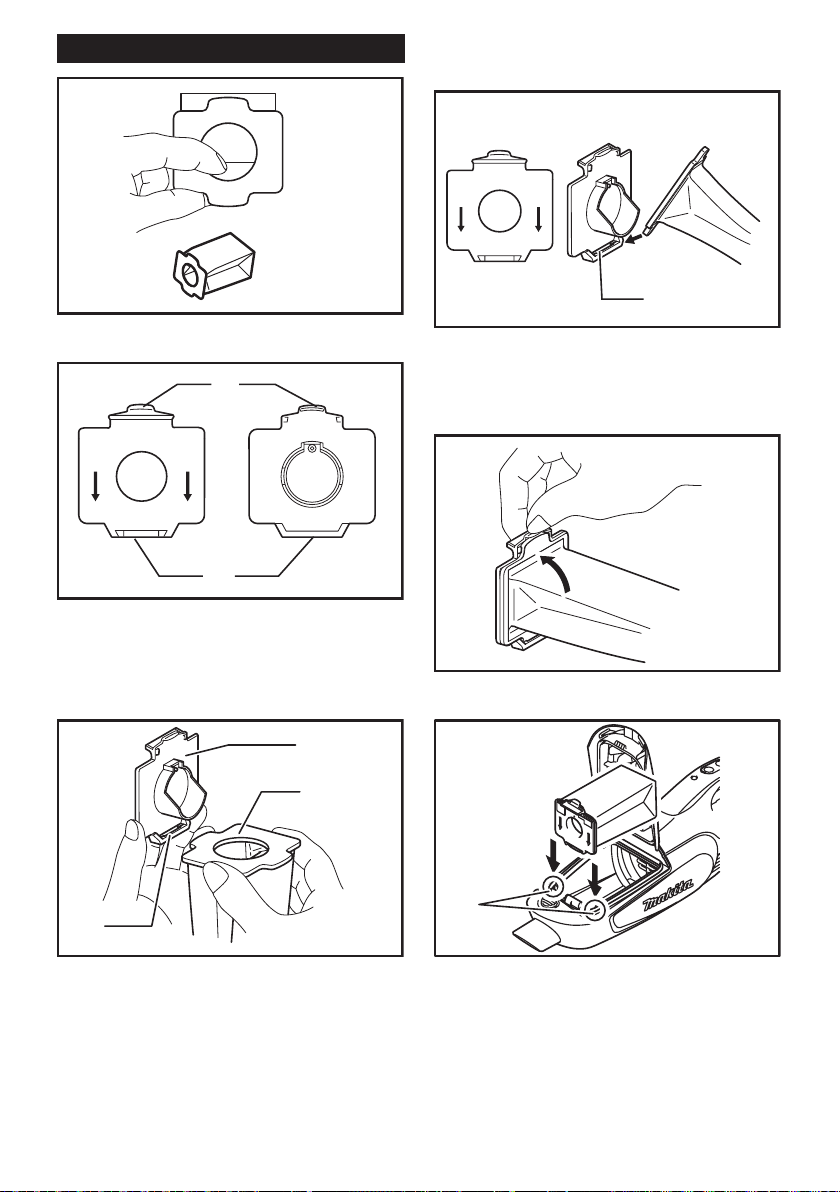 makita