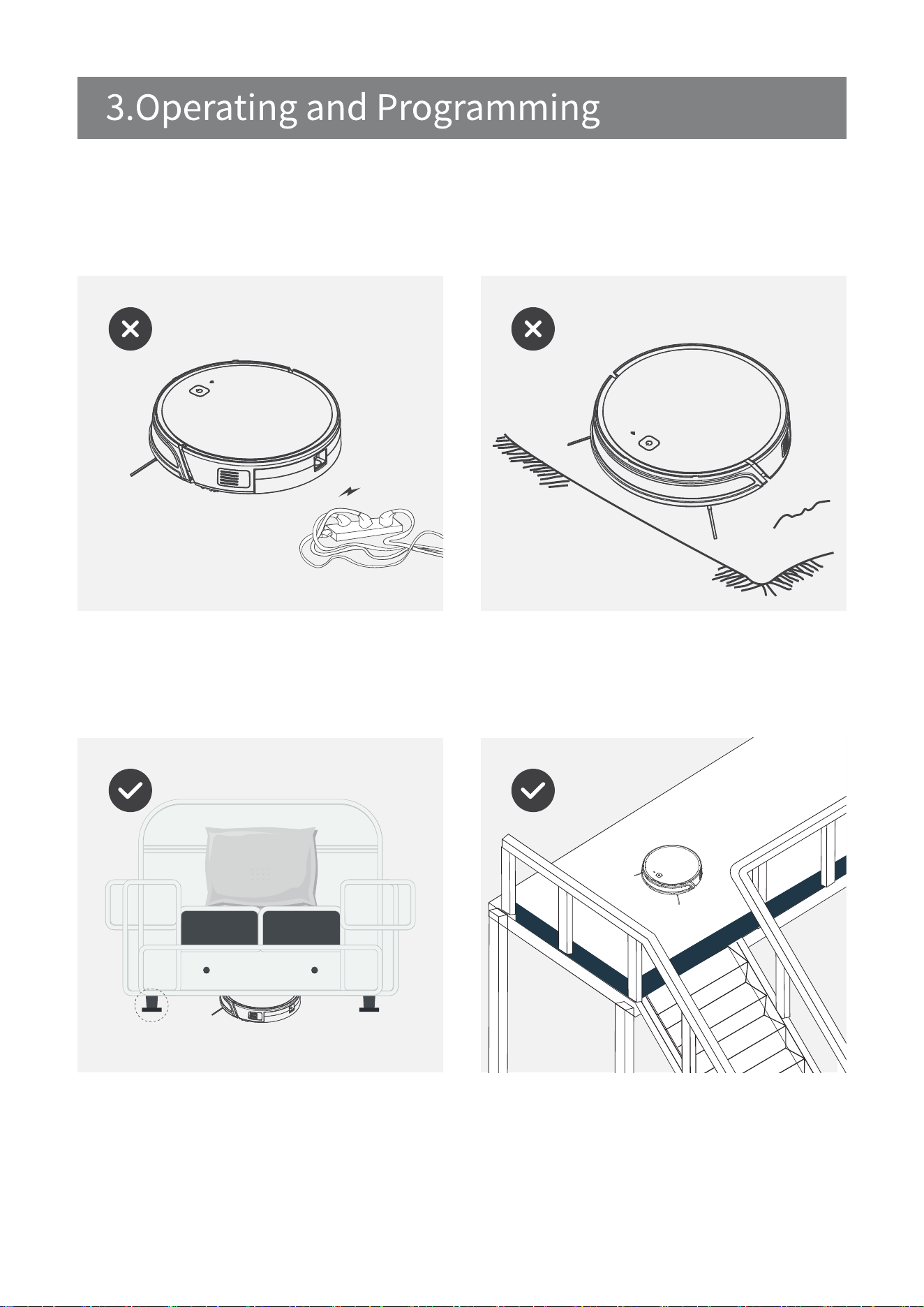 3.Operating and Programming