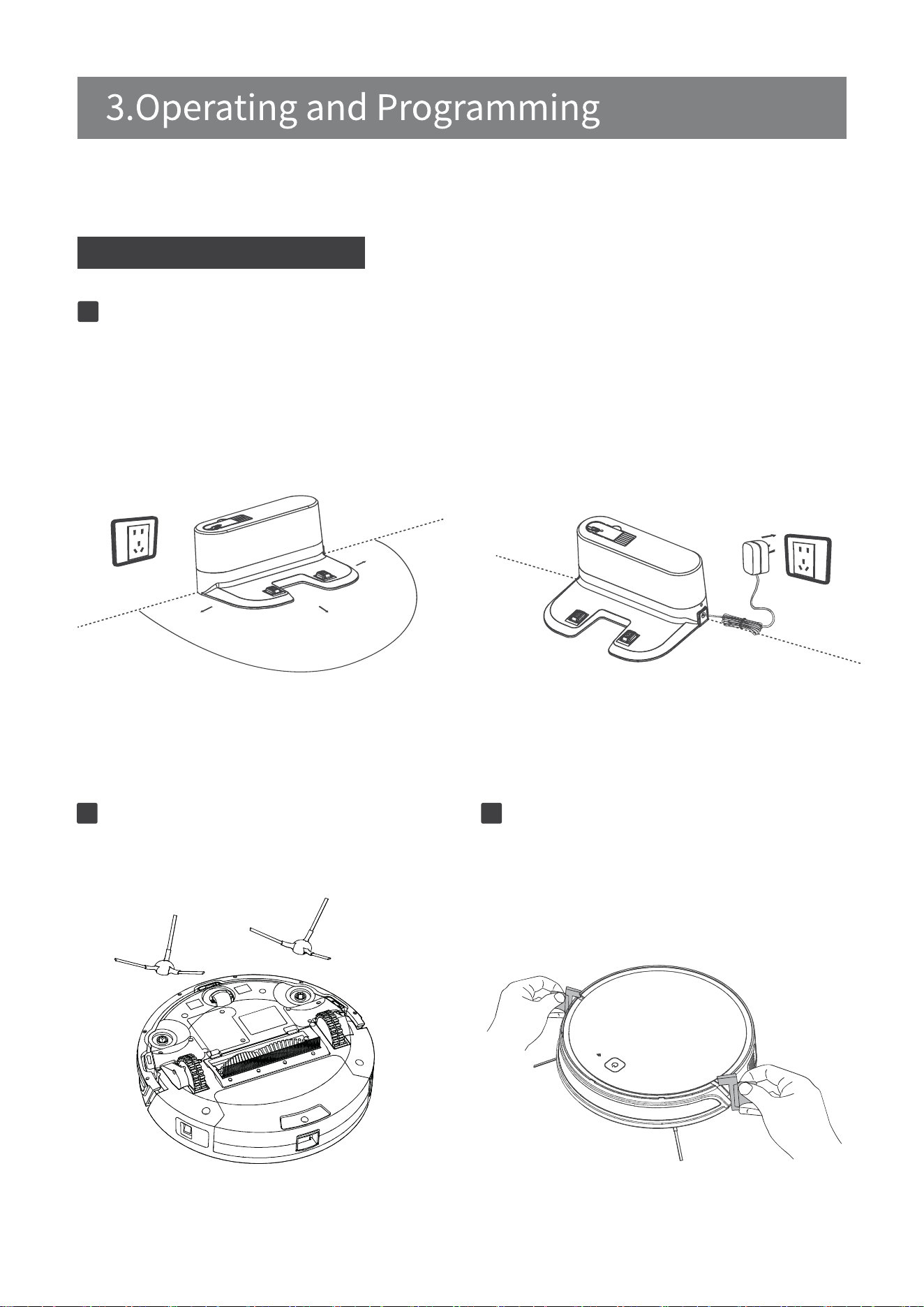 3.Operating and Programming