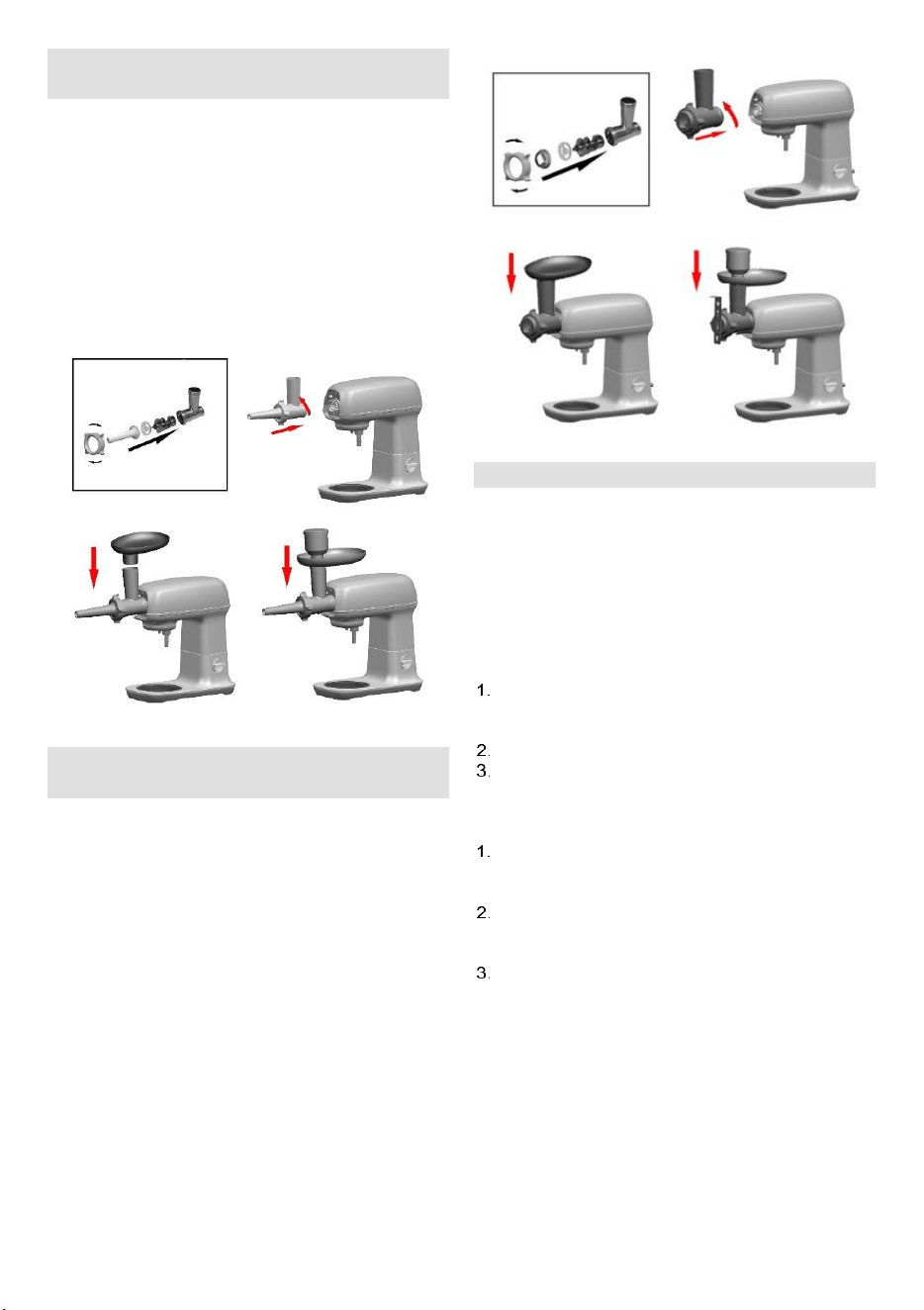 1.

2.
3.

1.

2.

3.