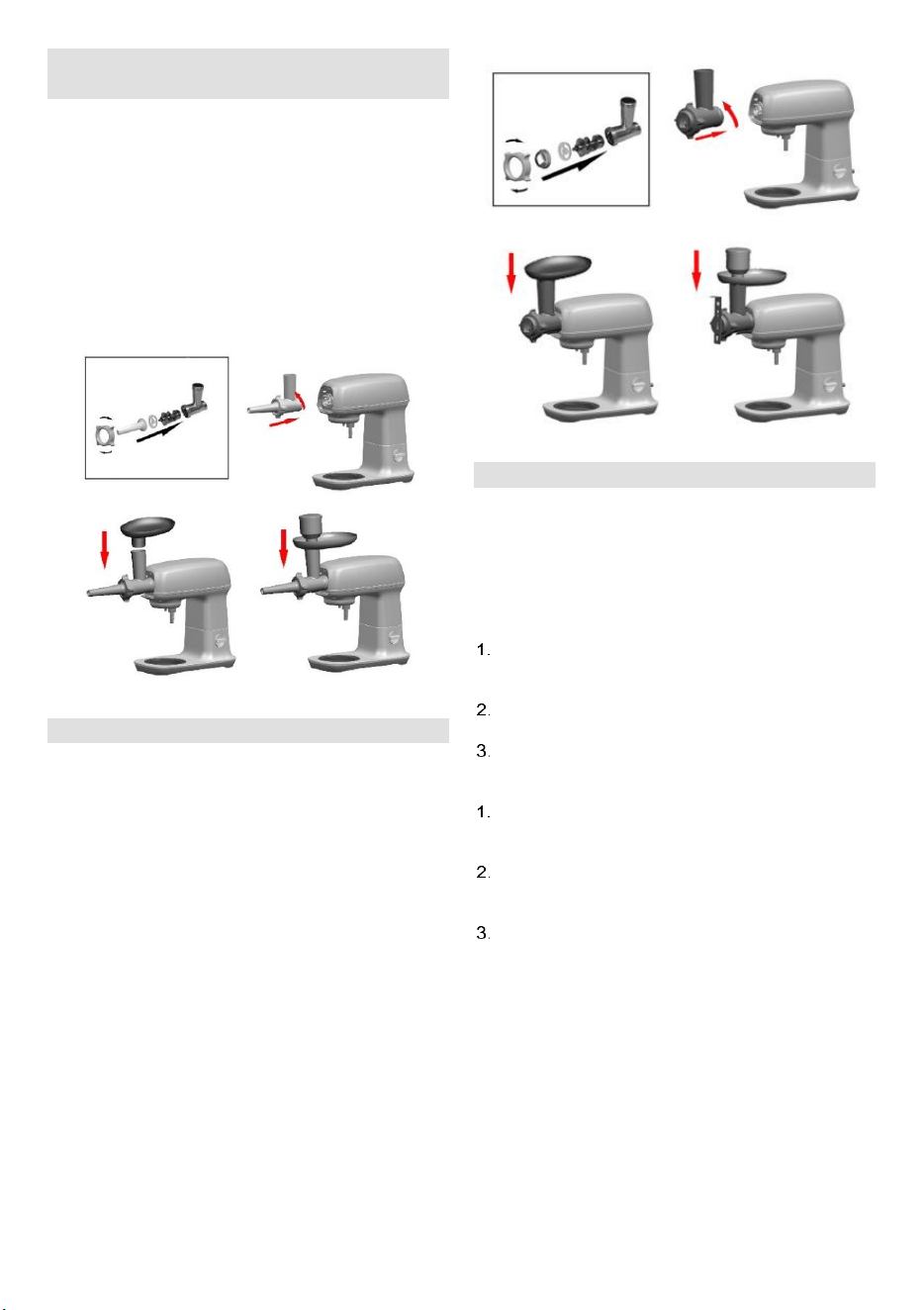 1.

2.

3.

1.

2.

3.