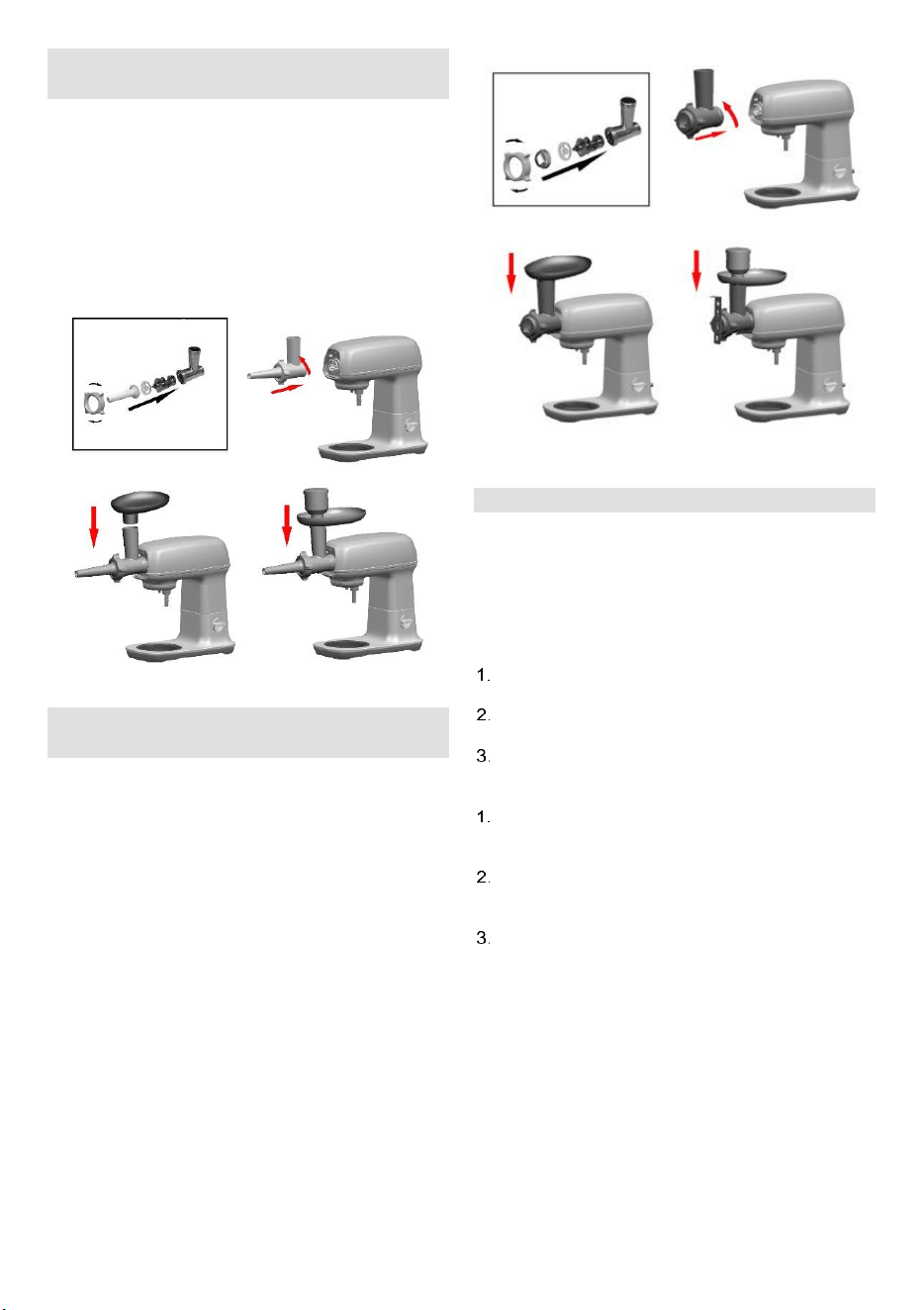 1.

2.

3.

1.

2.

3.