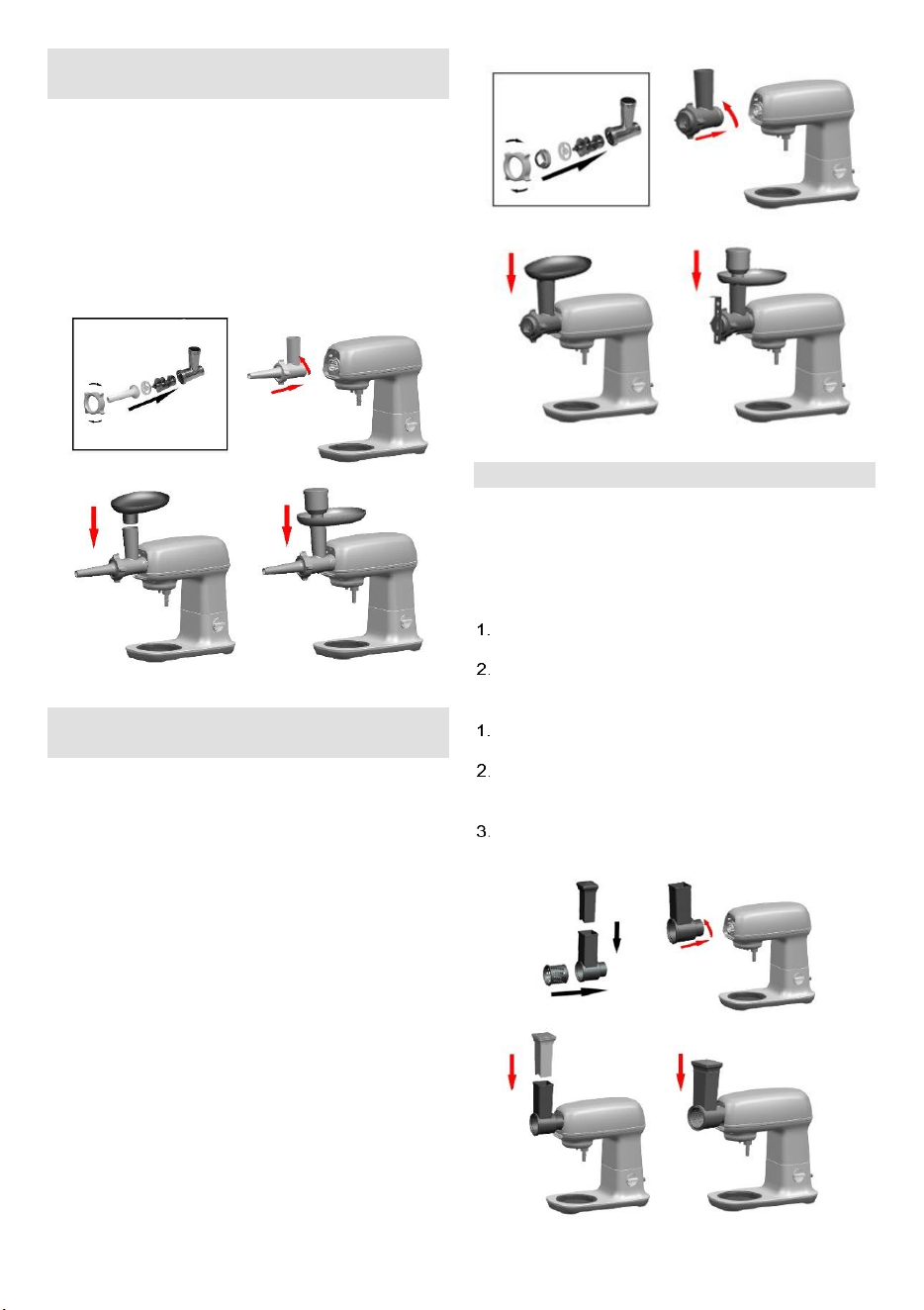 1.

2.

1.

2.

3.