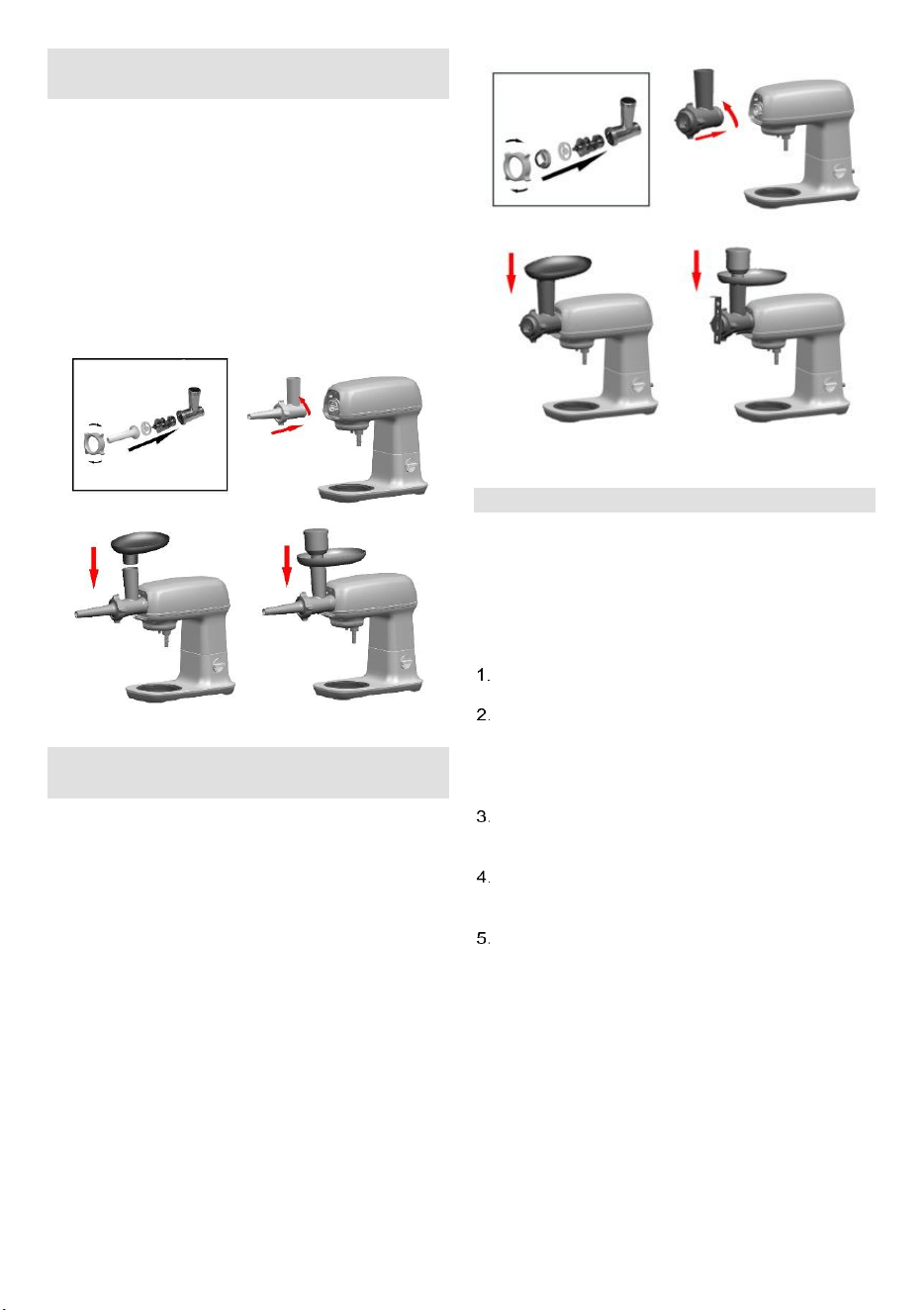 1.

2.

3.

4.

5.