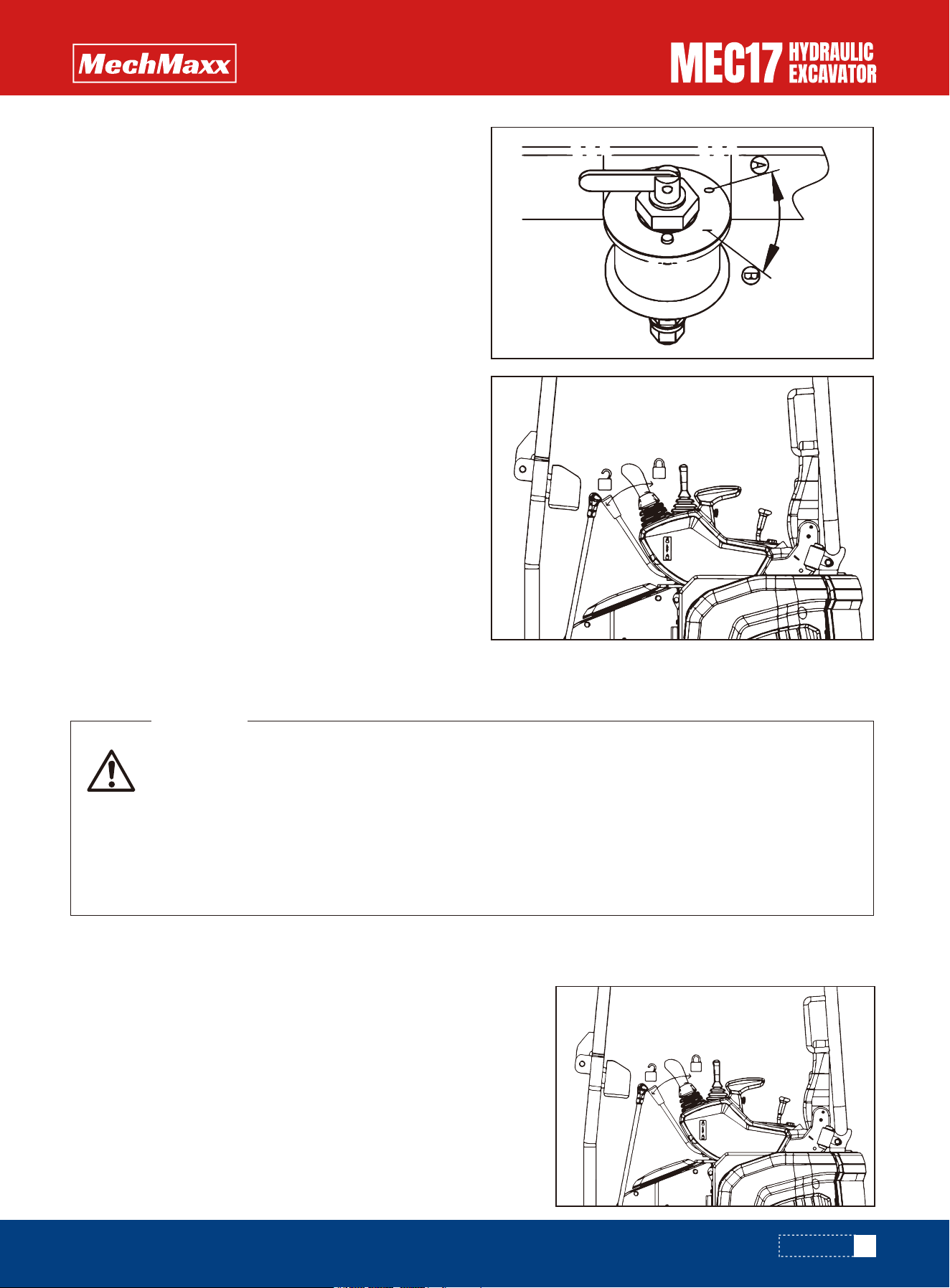 MechMaxx

MEC17 HYDRAULIC EXCAVATOR

A

B