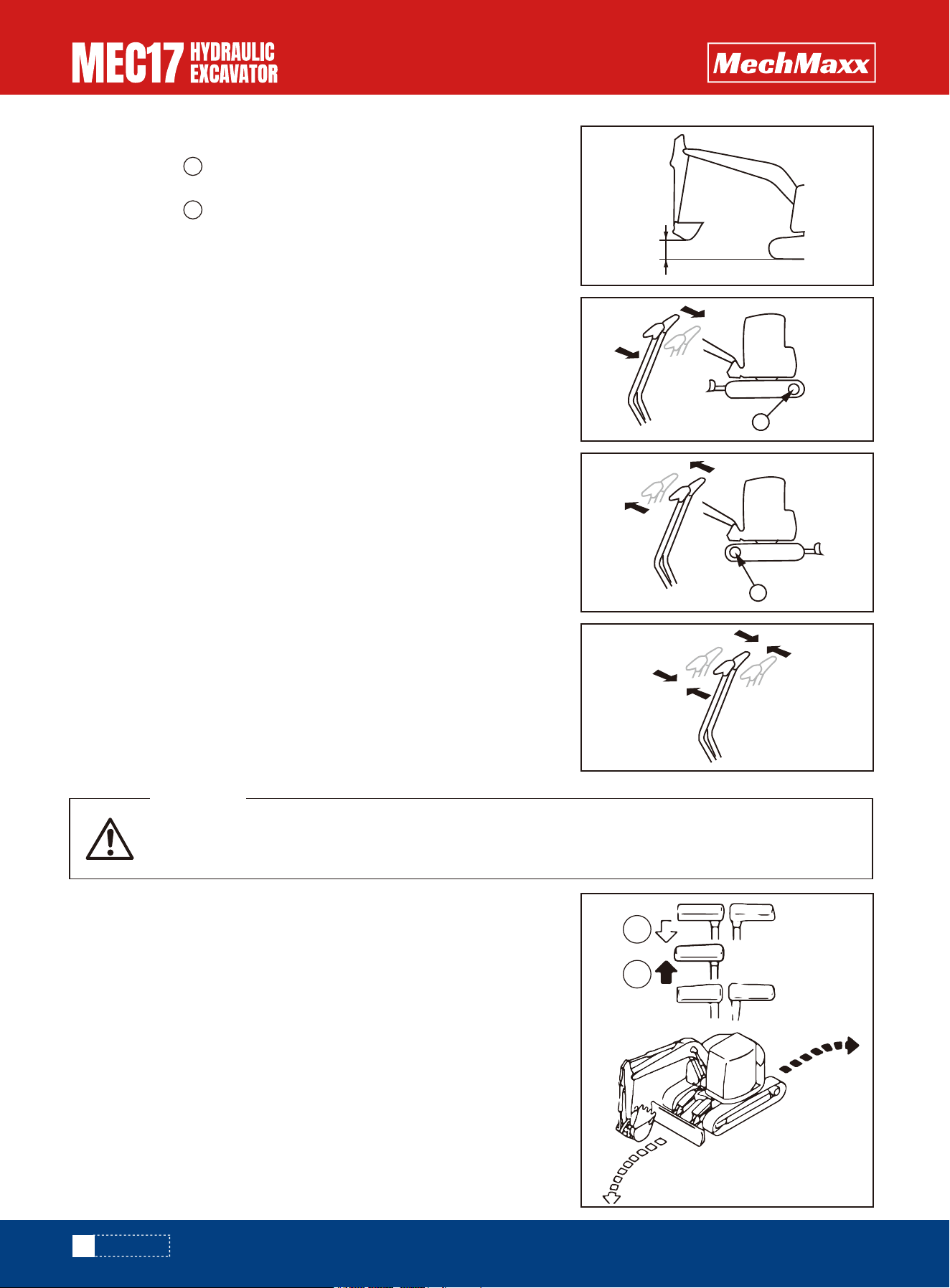 MEC17 HYDRAULIC EXCAVATOR

MechMaxx