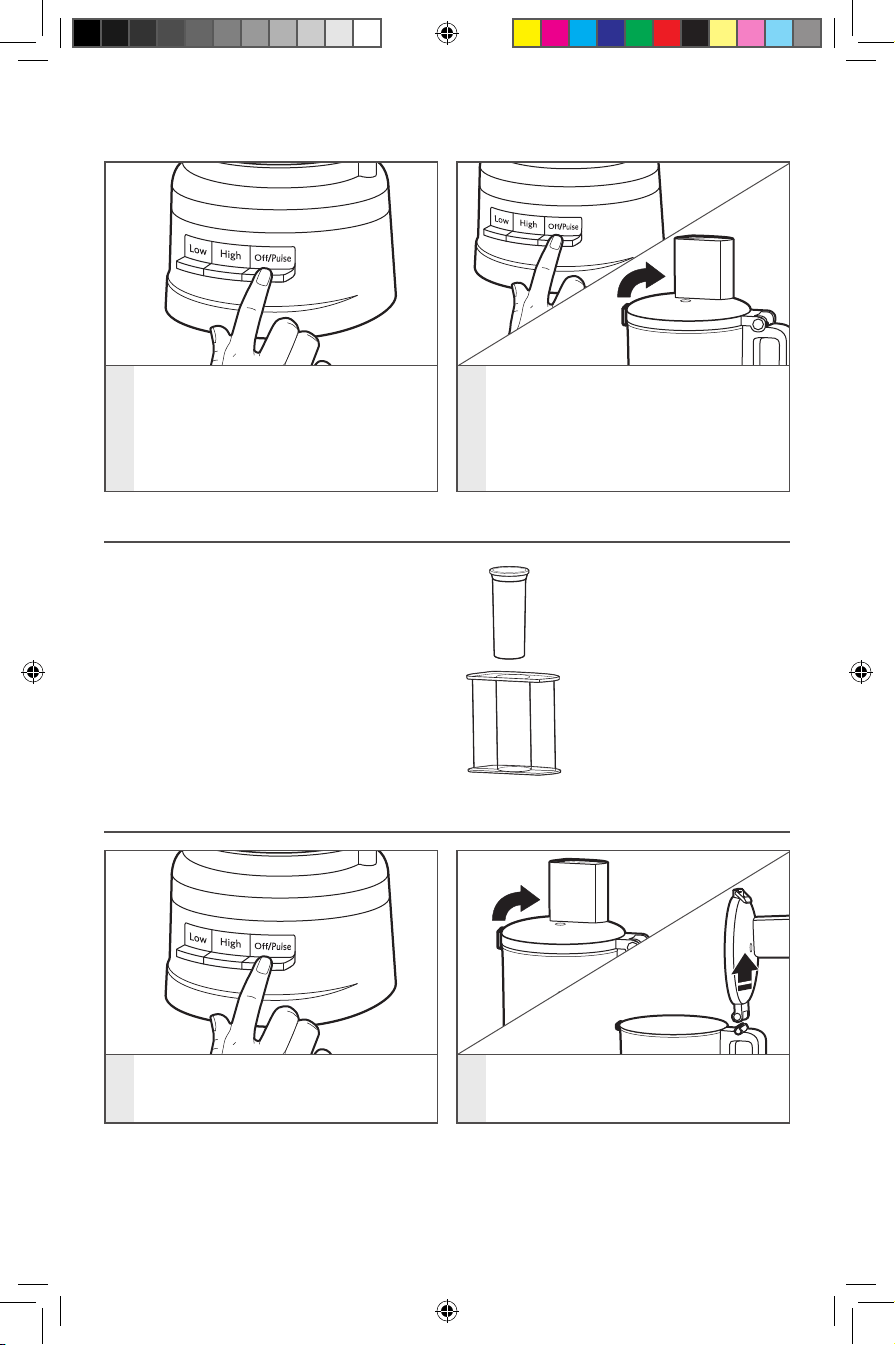 Low
High
Off/Pulse

Low
High
Off/Pulse

Low
High
Off/Pulse