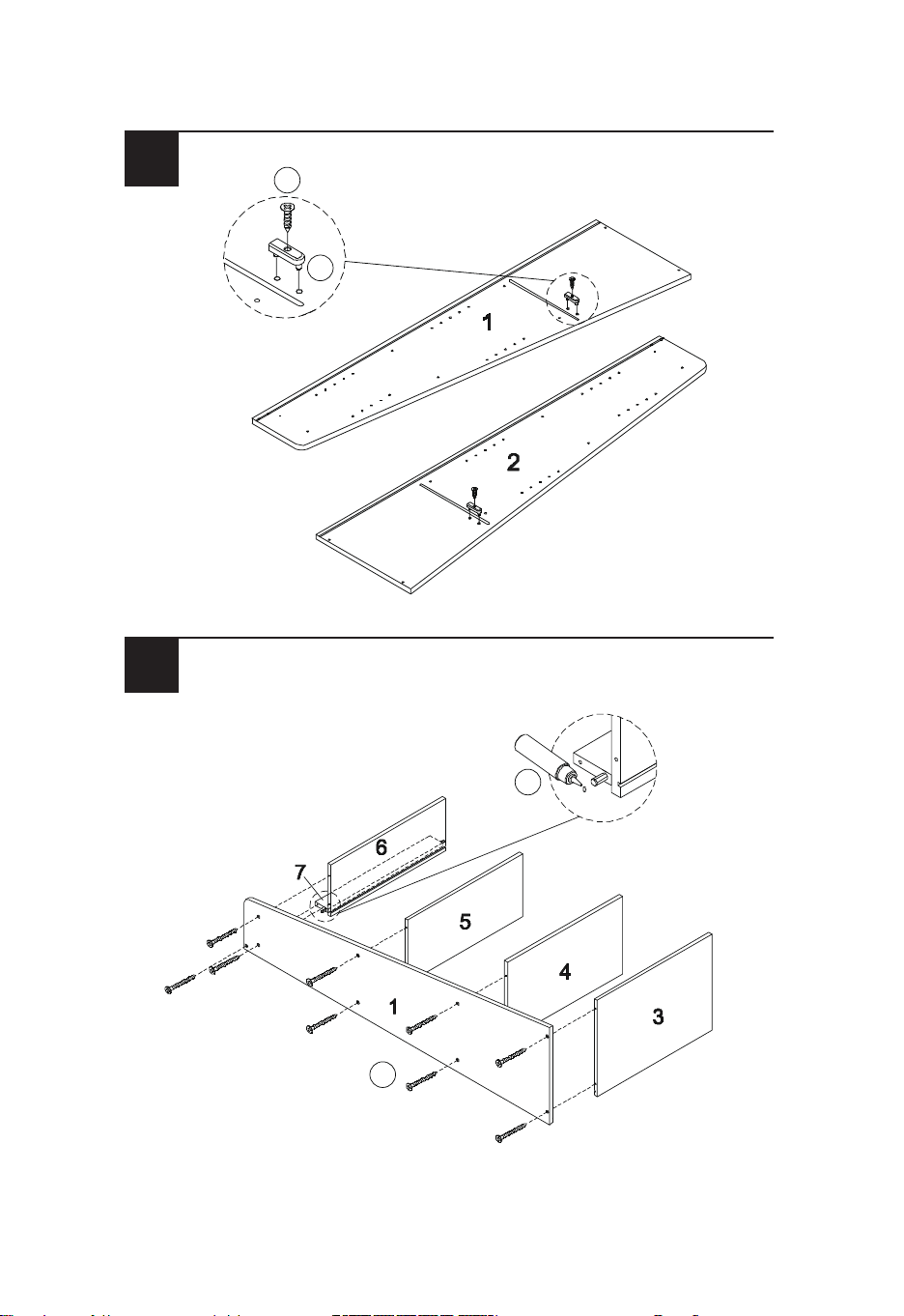 1

2

6

7

5

4

1

3