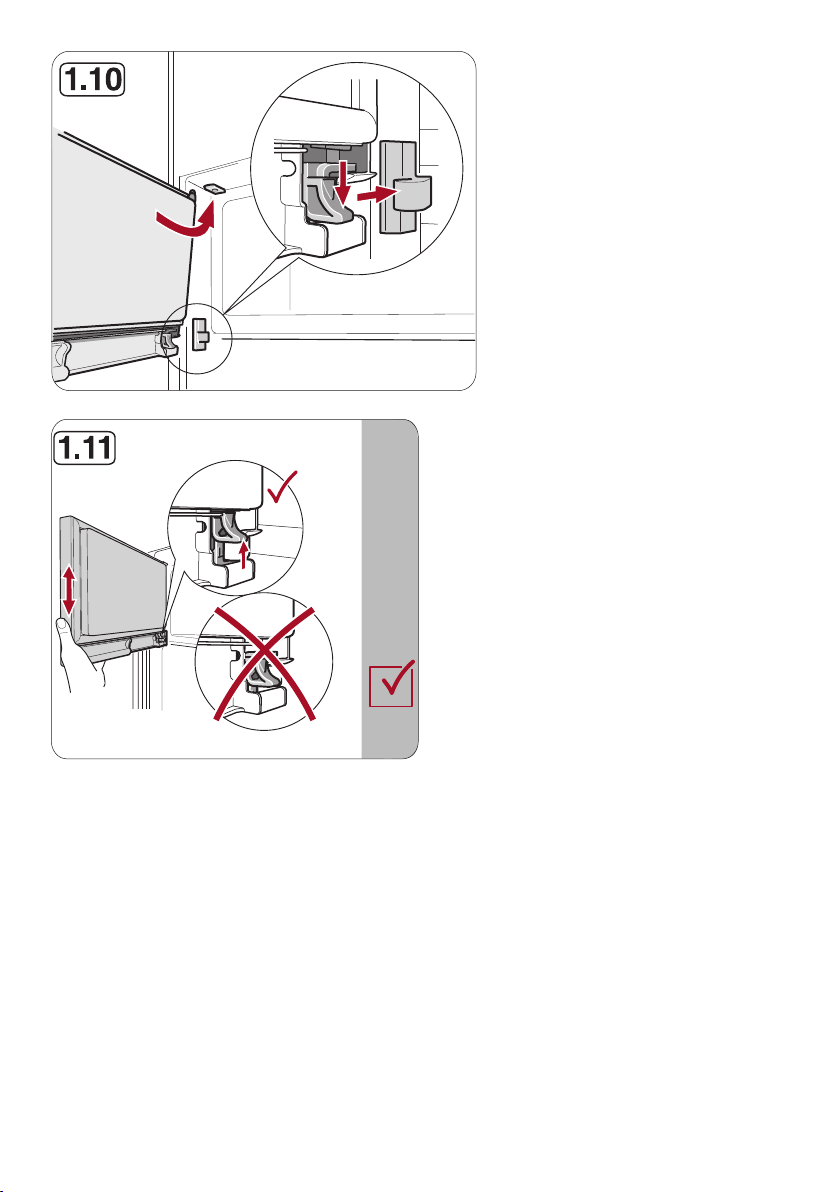 1.10

1.11