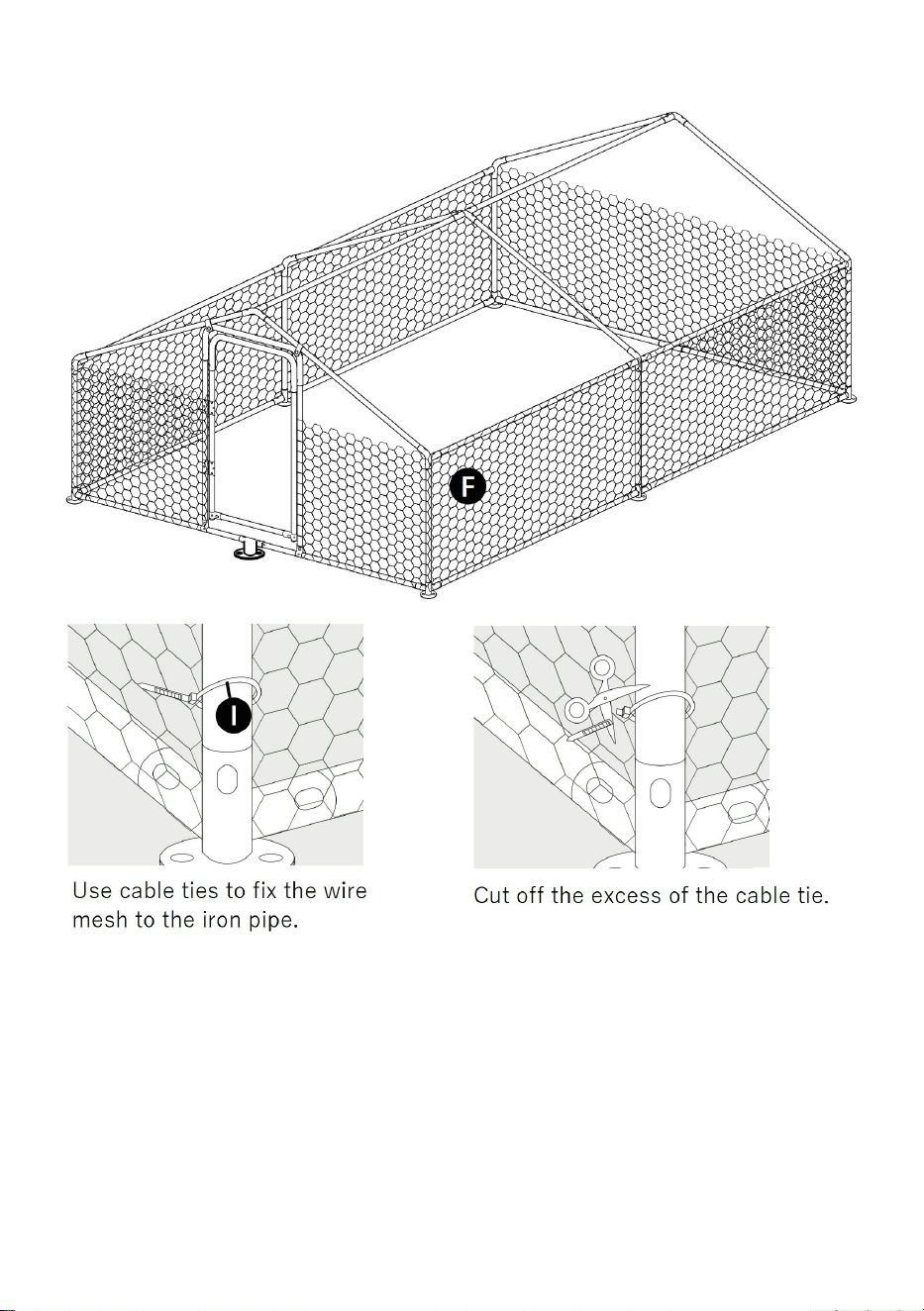 F

I

Use cable ties to fix the wire mesh to the iron pipe.

Cut off the excess of the cable tie.