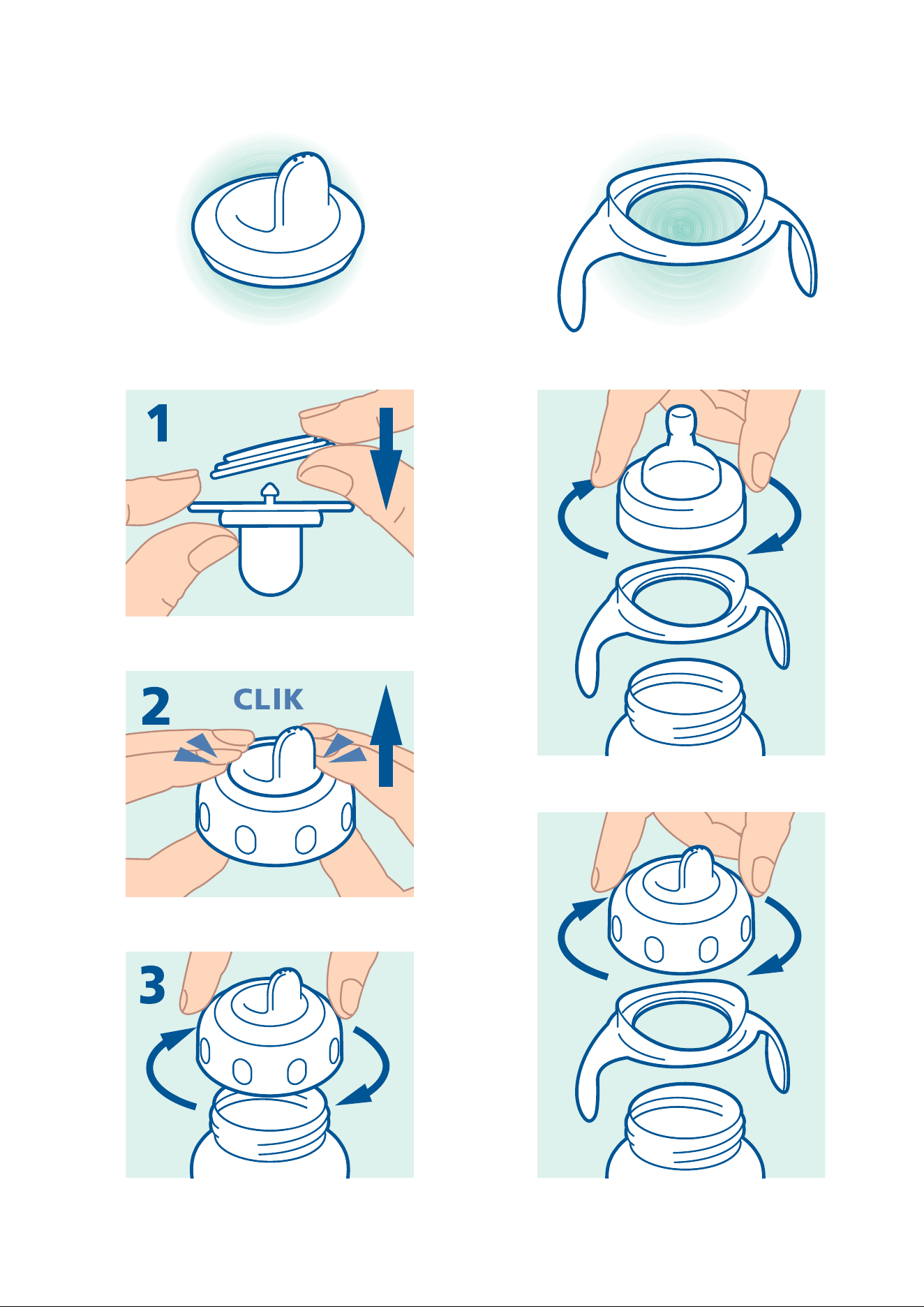 1

2 CLIK

3