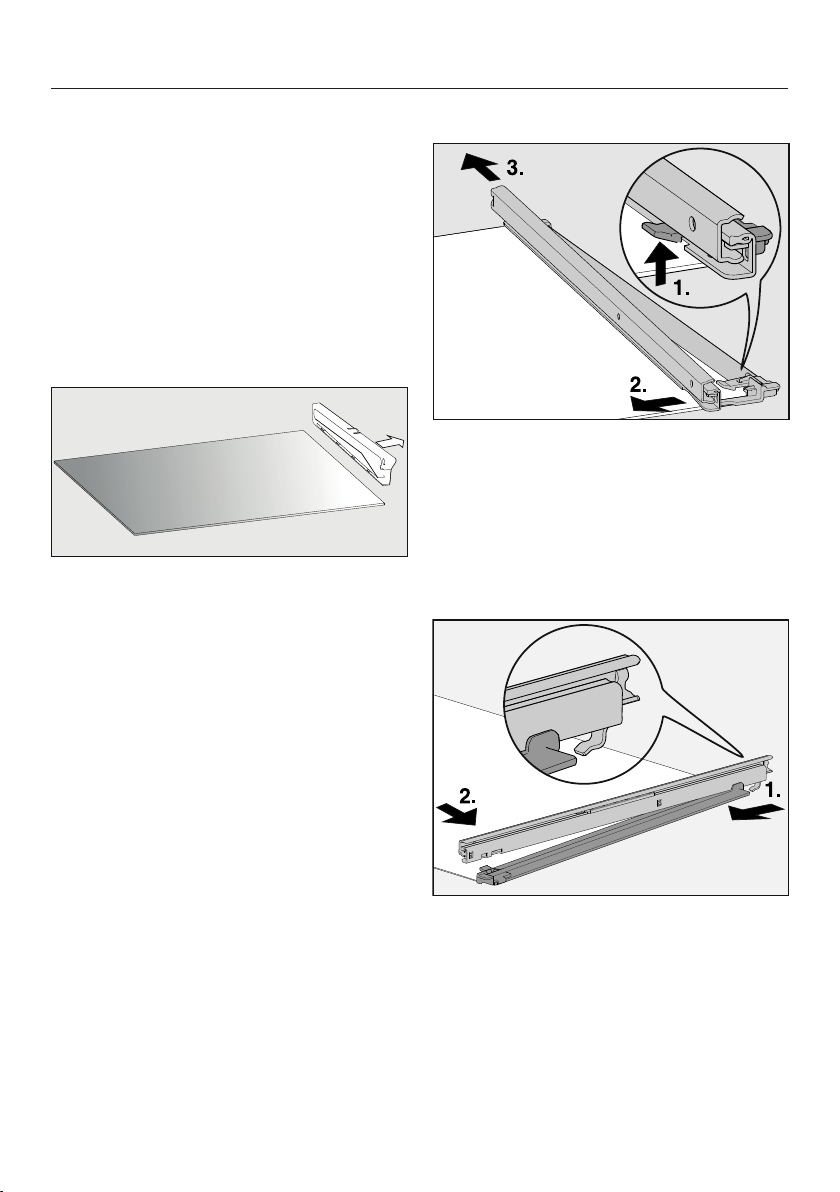 3.

1.

2.

2.

1.