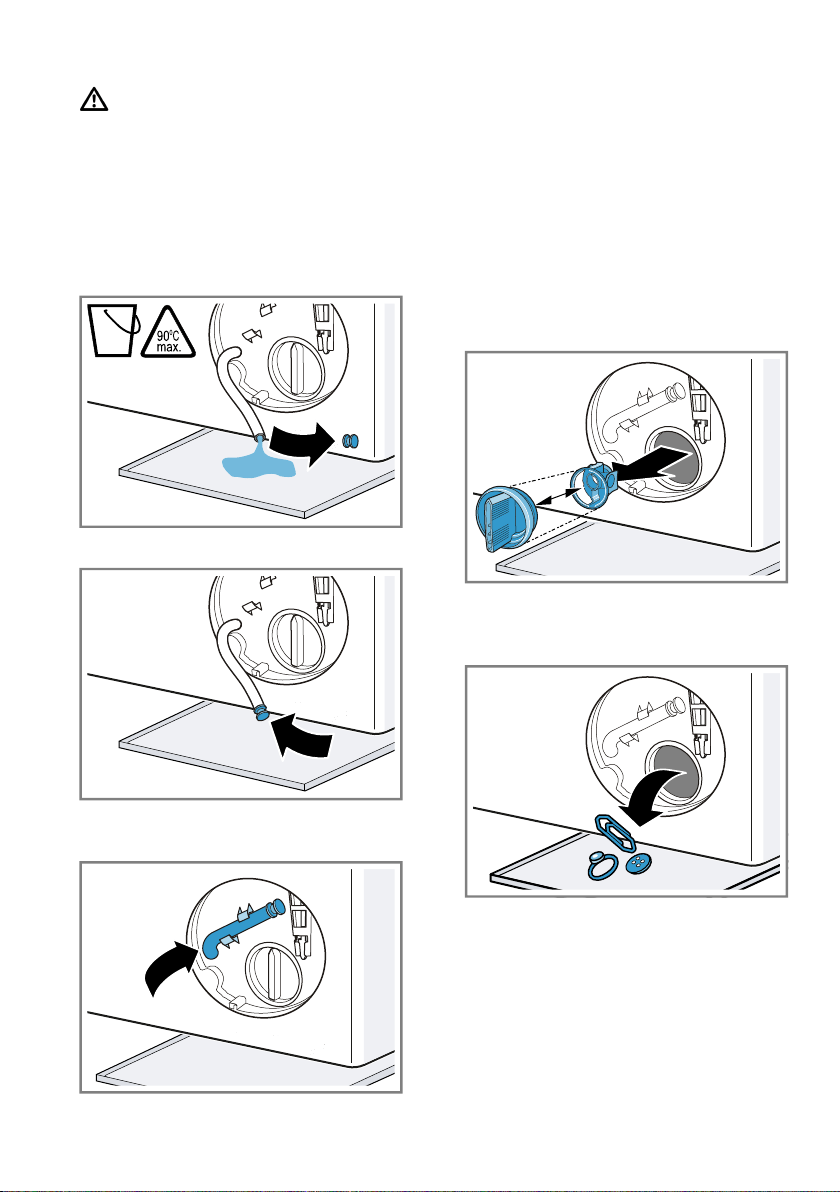 90°C max.